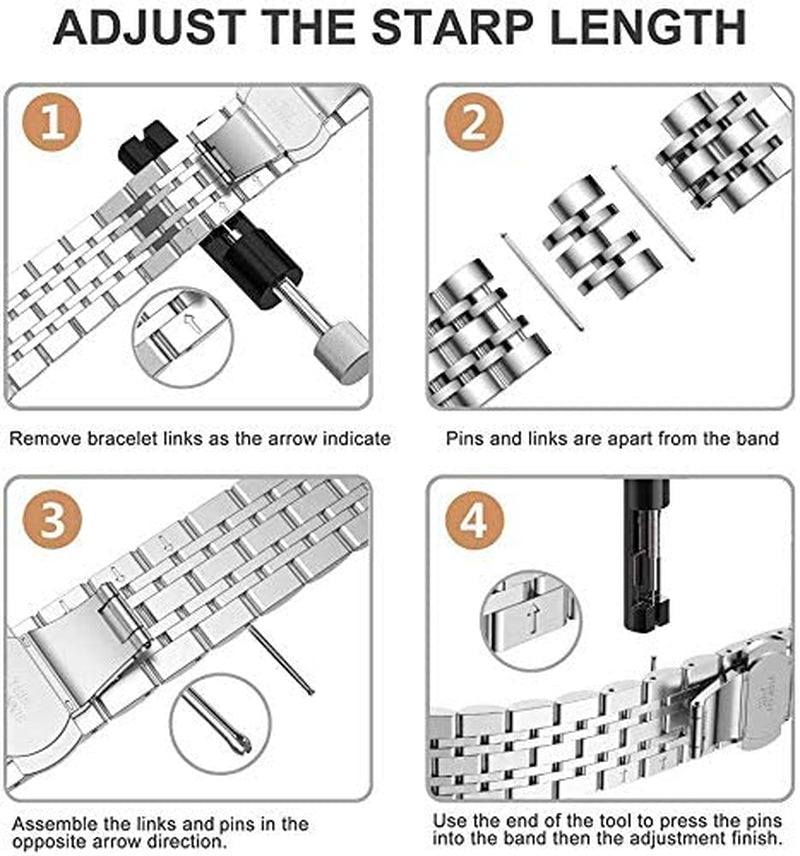 ADJUST THE STARP LENGTH

1

Remove bracelet links as the arrow indicate

2

Pins and links are apart from the band

3

Assemble the links and pins in the opposite arrow direction.

4

Use the end of the tool to press the pins into the band then the adjustment finish.