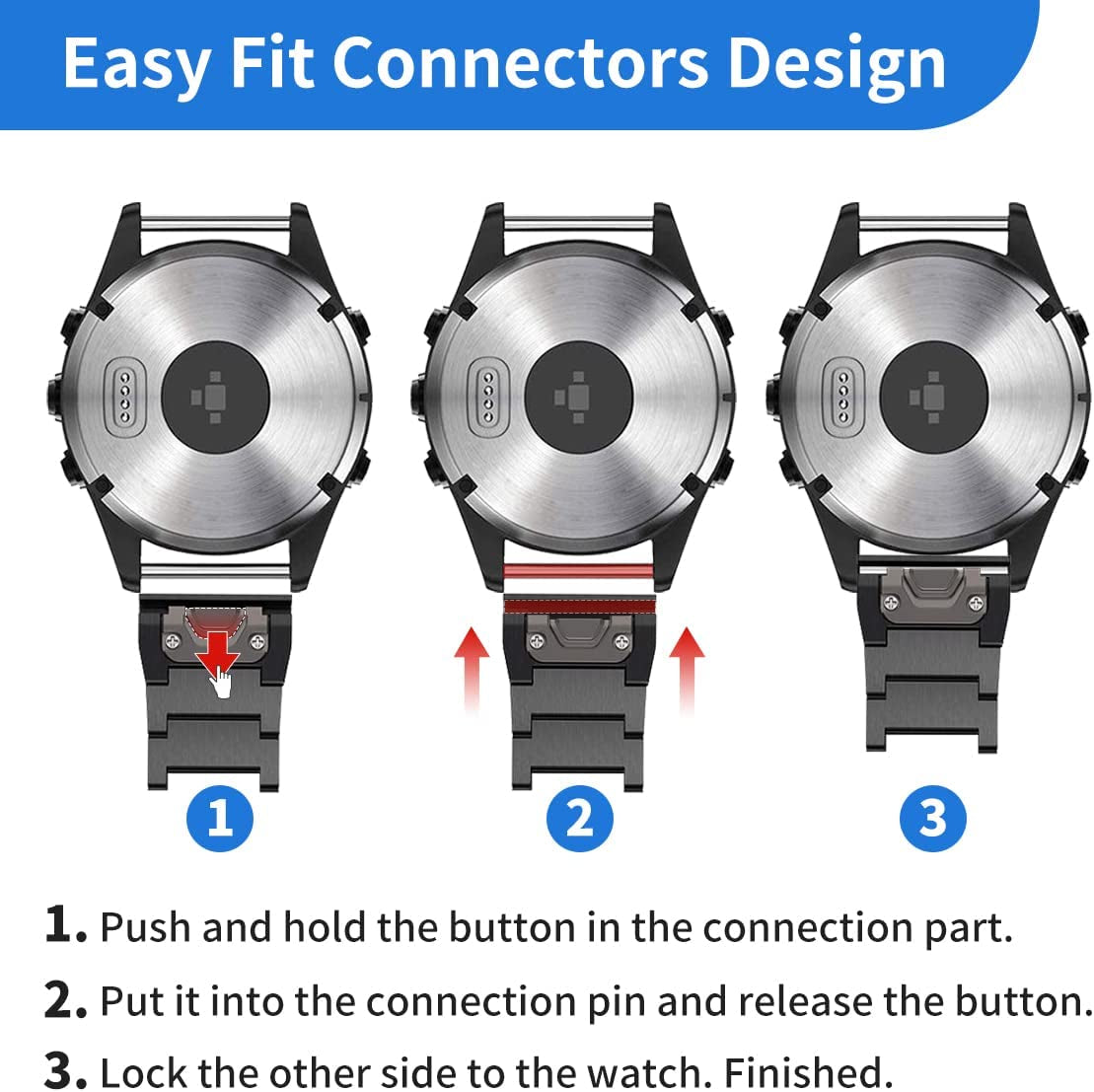 Easy Fit Connectors Design

1

2

3

1. Push and hold the button in the connection part.

2. Put it into the connection pin and release the button.

3. Lock the other side to the watch. Finished.