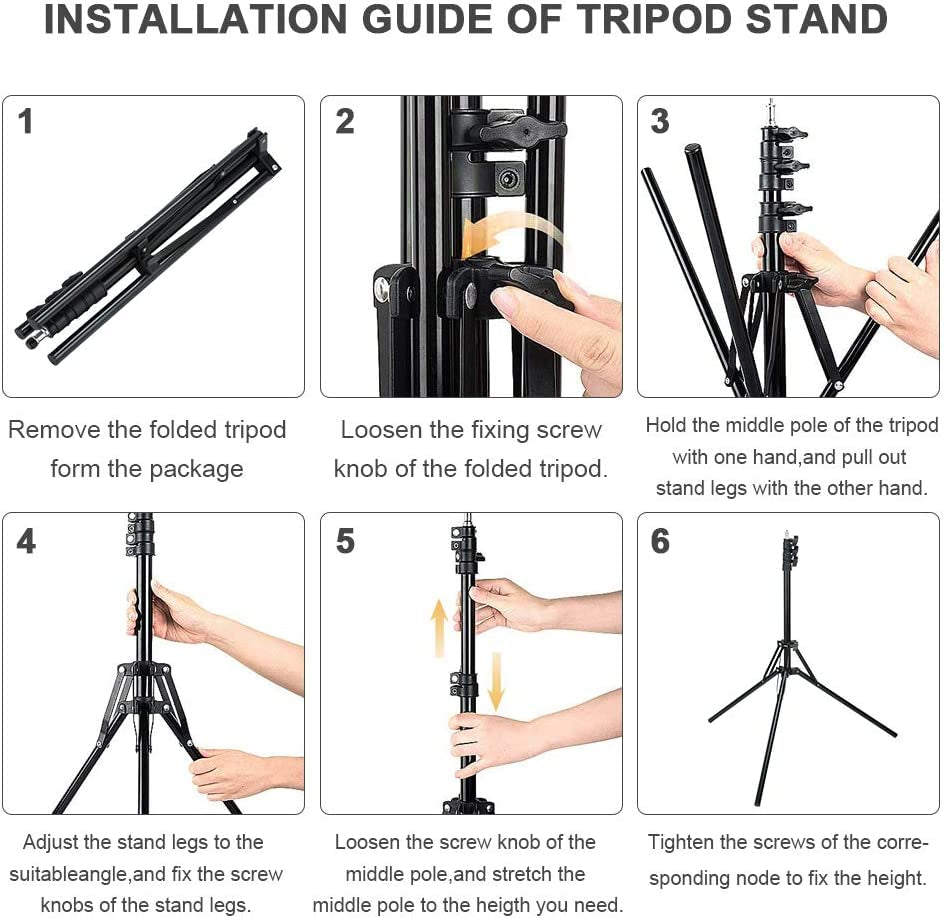 INSTALLATION GUIDE OF TRIPOD STAND

1

Remove the folded tripod form the package

2

Loosen the fixing screw knob of the folded tripod.

3

Hold the middle pole of the tripod with one hand,and pull out stand legs with the other hand.

4

Adjust the stand legs to the suitableangle,and fix the screw knobs of the stand legs.

5

Loosen the screw knob of the middle pole,and stretch the middle pole to the heigth you need.

6

Tighten the screws of the corresponding node to fix the height.