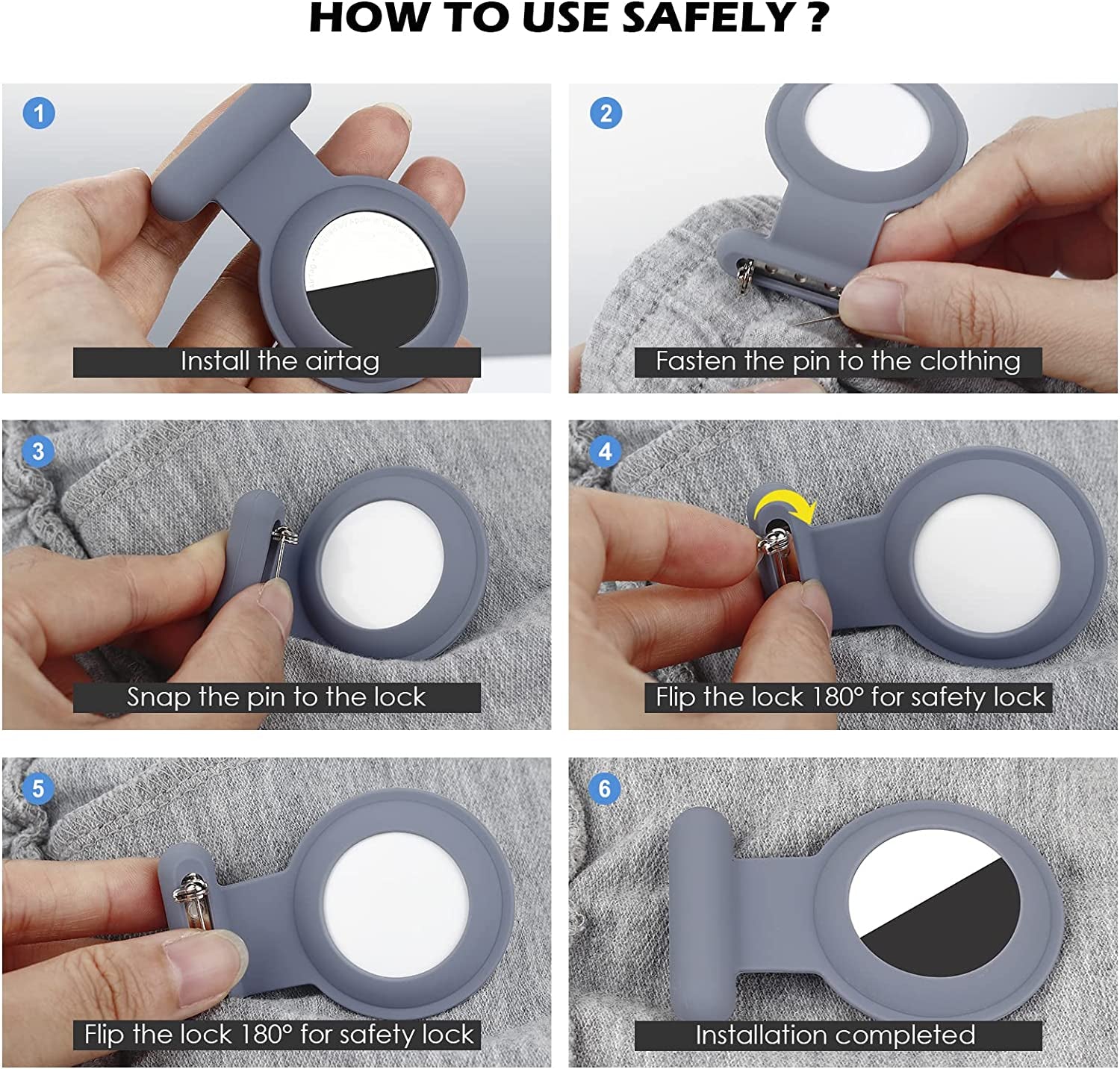 HOW TO USE SAFELY ?

1
Install the airtag

2
Fasten the pin to the clothing

3
Snap the pin to the lock

4
Flip the lock 180° for safety lock

5
Flip the lock 180° for safety lock

6
Installation completed