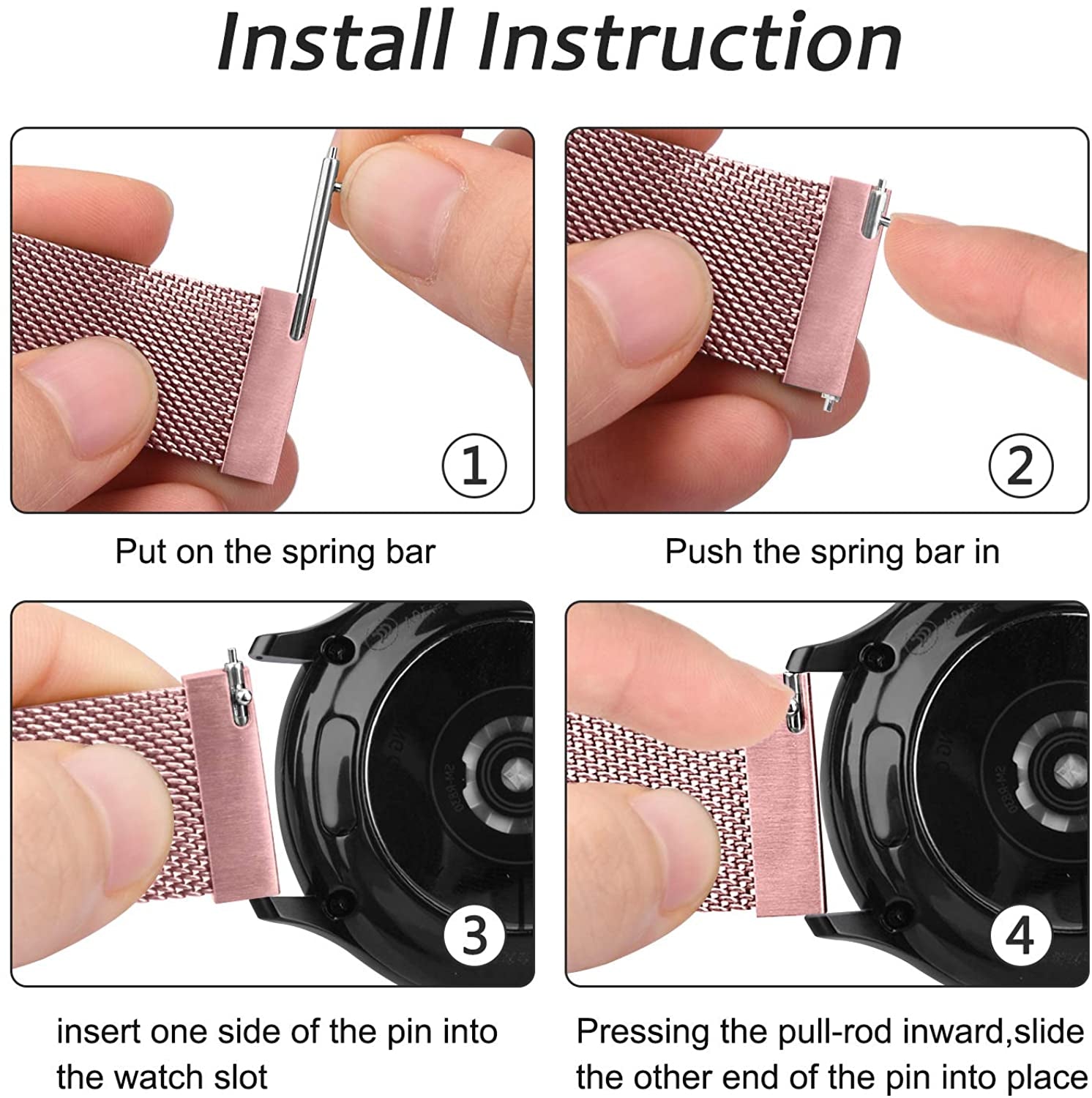 Install Instruction

1

Put on the spring bar

2

Push the spring bar in

3

insert one side of the pin into the watch slot

4

Pressing the pull-rod inward,slide the other end of the pin into place