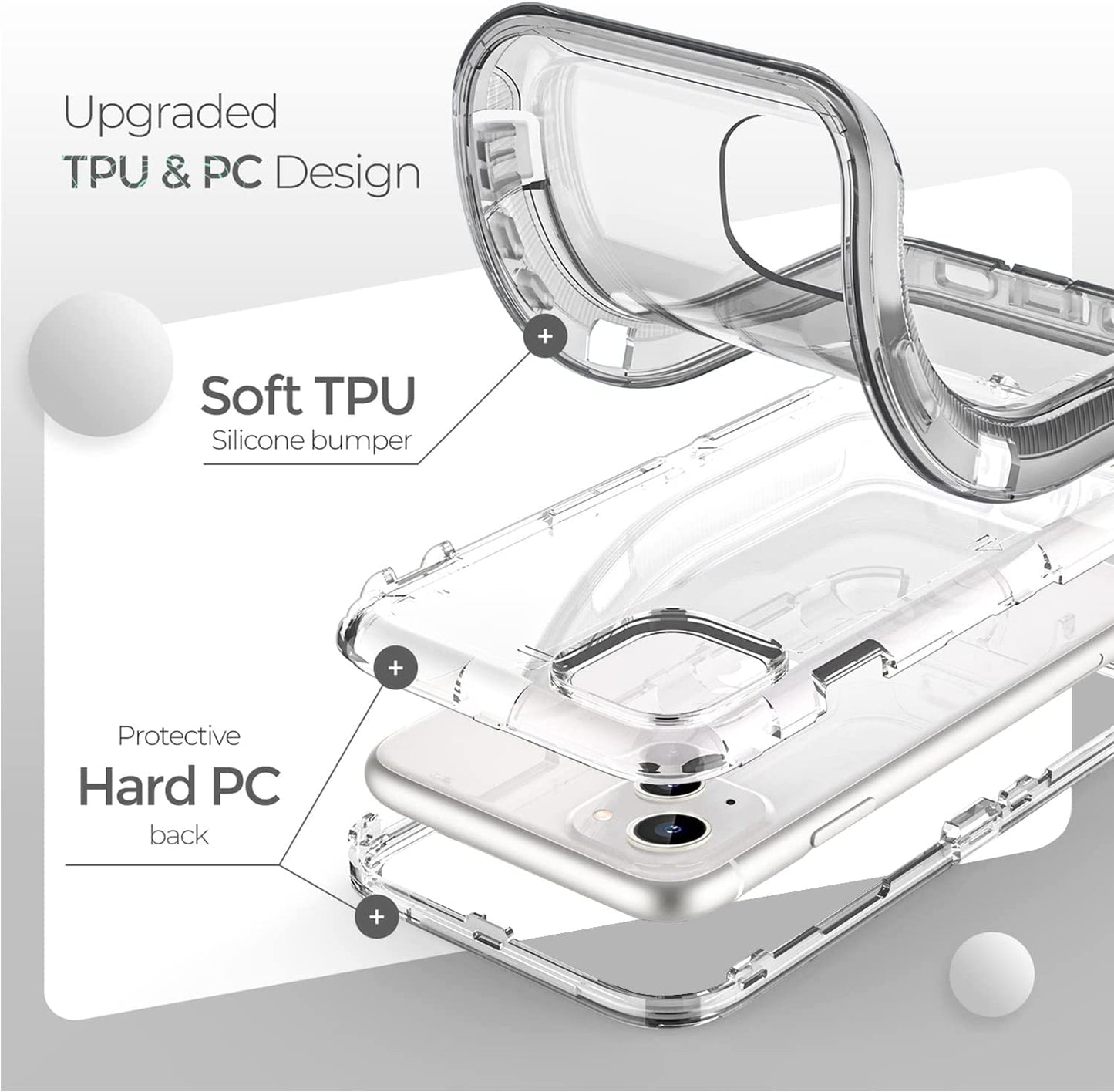 Upgraded
TPU & PC Design

+

Soft TPU
Silicone bumper

+

Protective
Hard PC
back

+