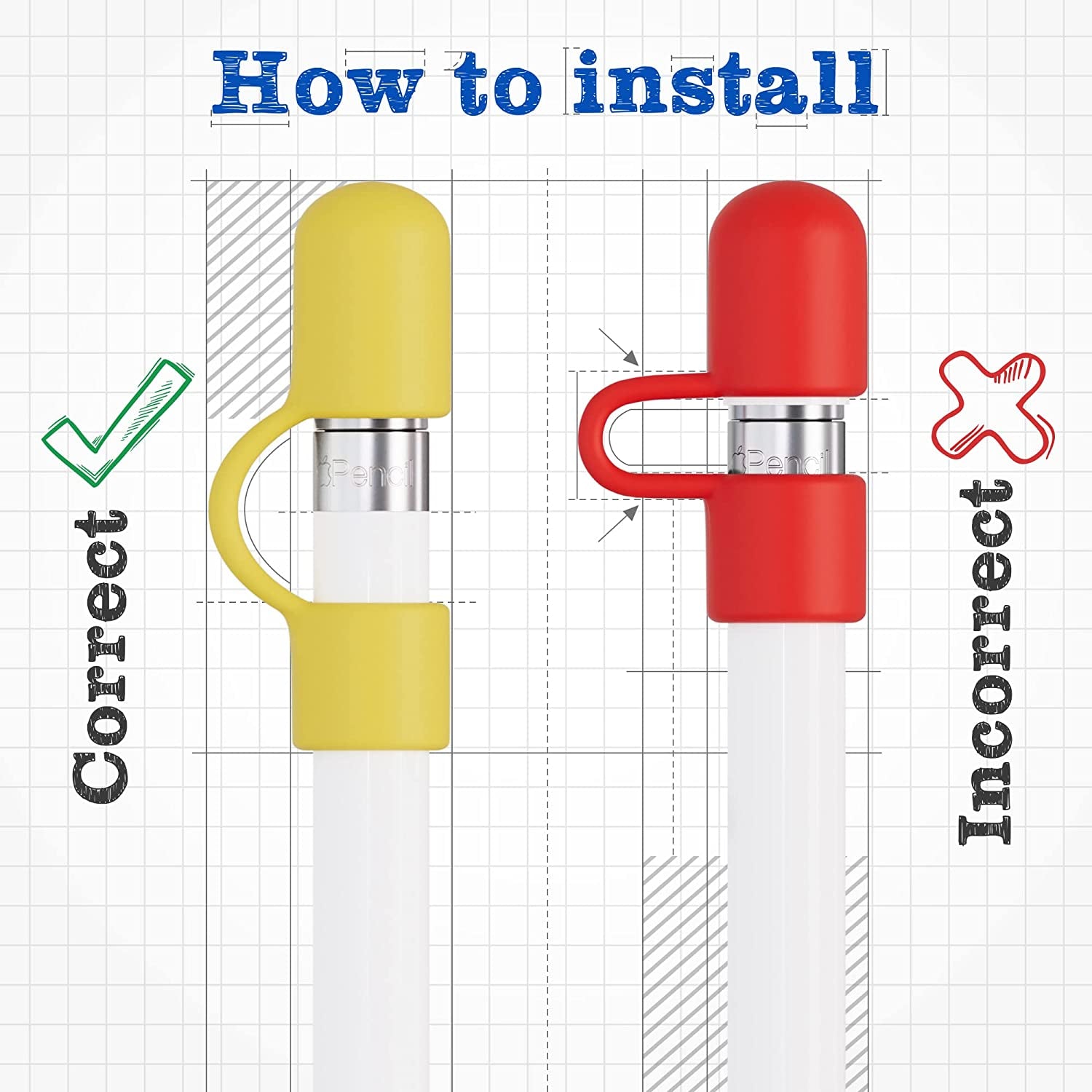 How to install

Correct

Pencil

Pencil

Incorrect