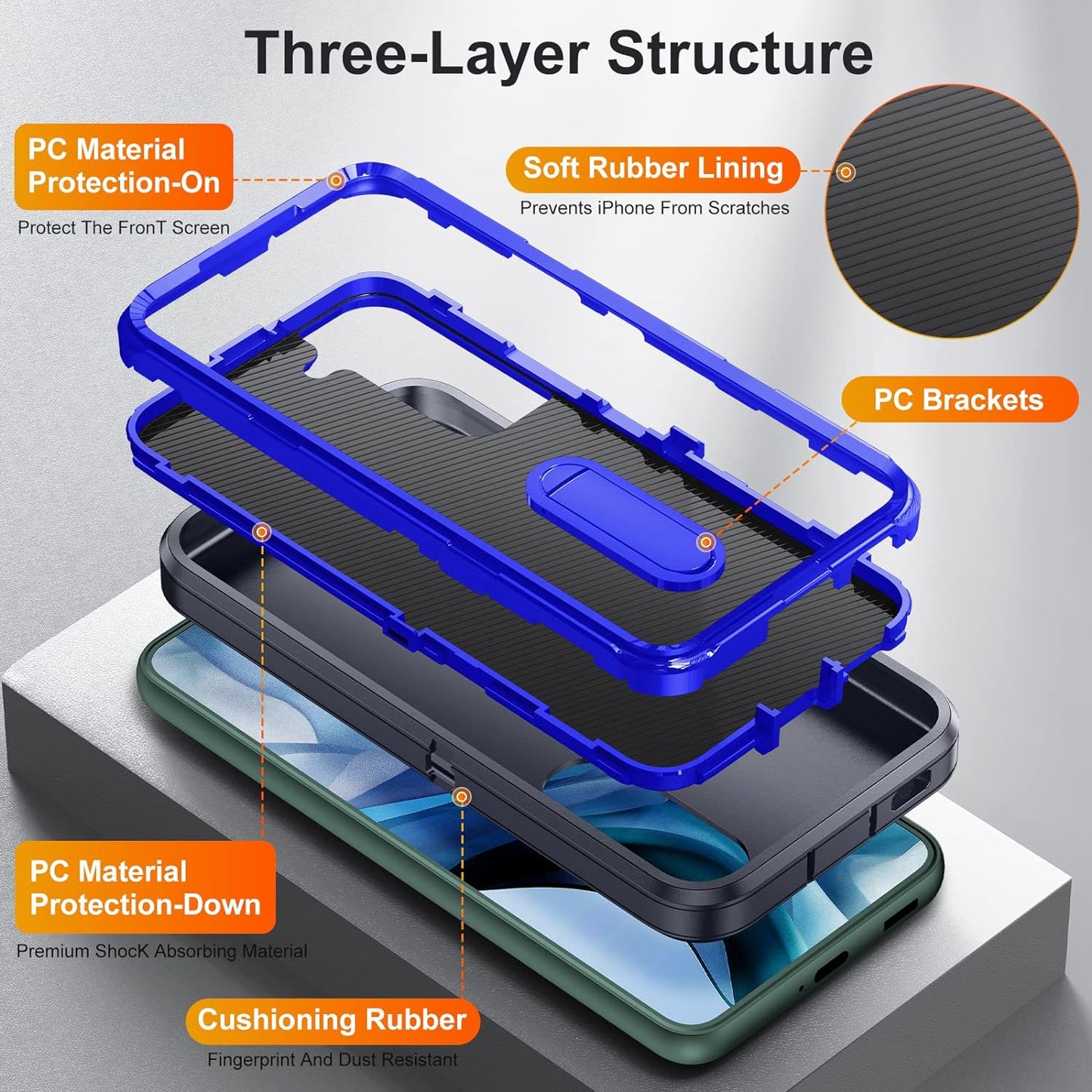 Three-Layer Structure

PC Material Protection-On

Protect The FronT Screen

Soft Rubber Lining

Prevents iPhone From Scratches

PC Brackets

PC Material Protection-Down

Premium ShocK Absorbing Material

Cushioning Rubber

Fingerprint And Dust Resistant