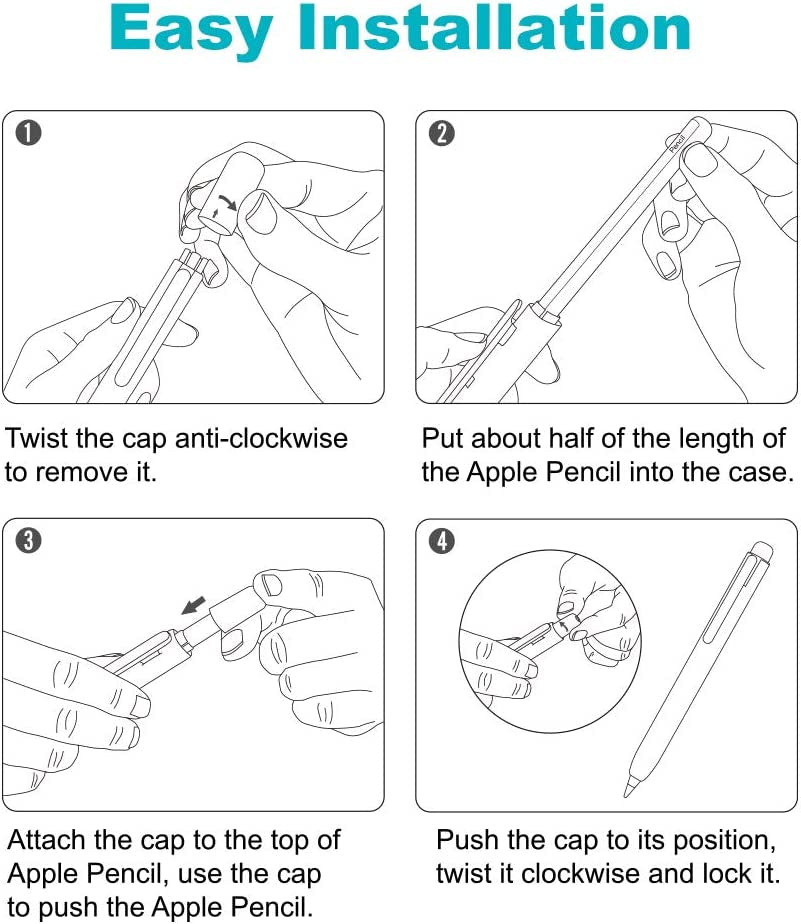 Easy Installation

1

Twist the cap anti-clockwise to remove it.

2

Pencil

Put about half of the length of the Apple Pencil into the case.

3

Attach the cap to the top of Apple Pencil, use the cap to push the Apple Pencil.

4

Push the cap to its position, twist it clockwise and lock it.