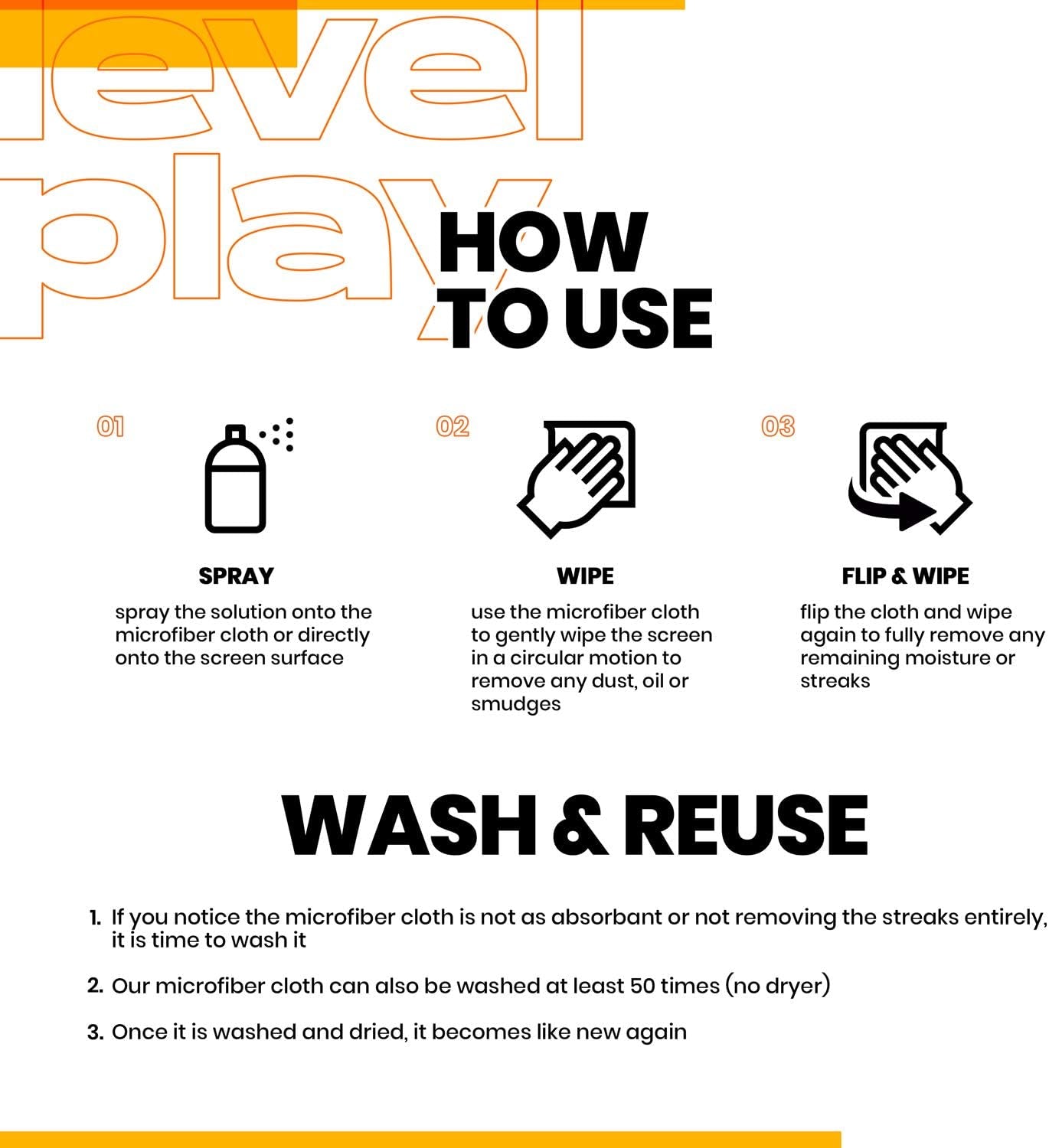 level play

HOW TO USE

01

SPRAY

spray the solution onto the microfiber cloth or directly onto the screen surface

02

WIPE

use the microfiber cloth to gently wipe the screen in a circular motion to remove any dust, oil or smudges

03

FLIP & WIPE

flip the cloth and wipe again to fully remove any remaining moisture or streaks

WASH & REUSE

1. If you notice the microfiber cloth is not as absorbant or not removing the streaks entirely, it is time to wash it

2. Our microfiber cloth can also be washed at least 50 times (no dryer)

3. Once it is washed and dried, it becomes like new again