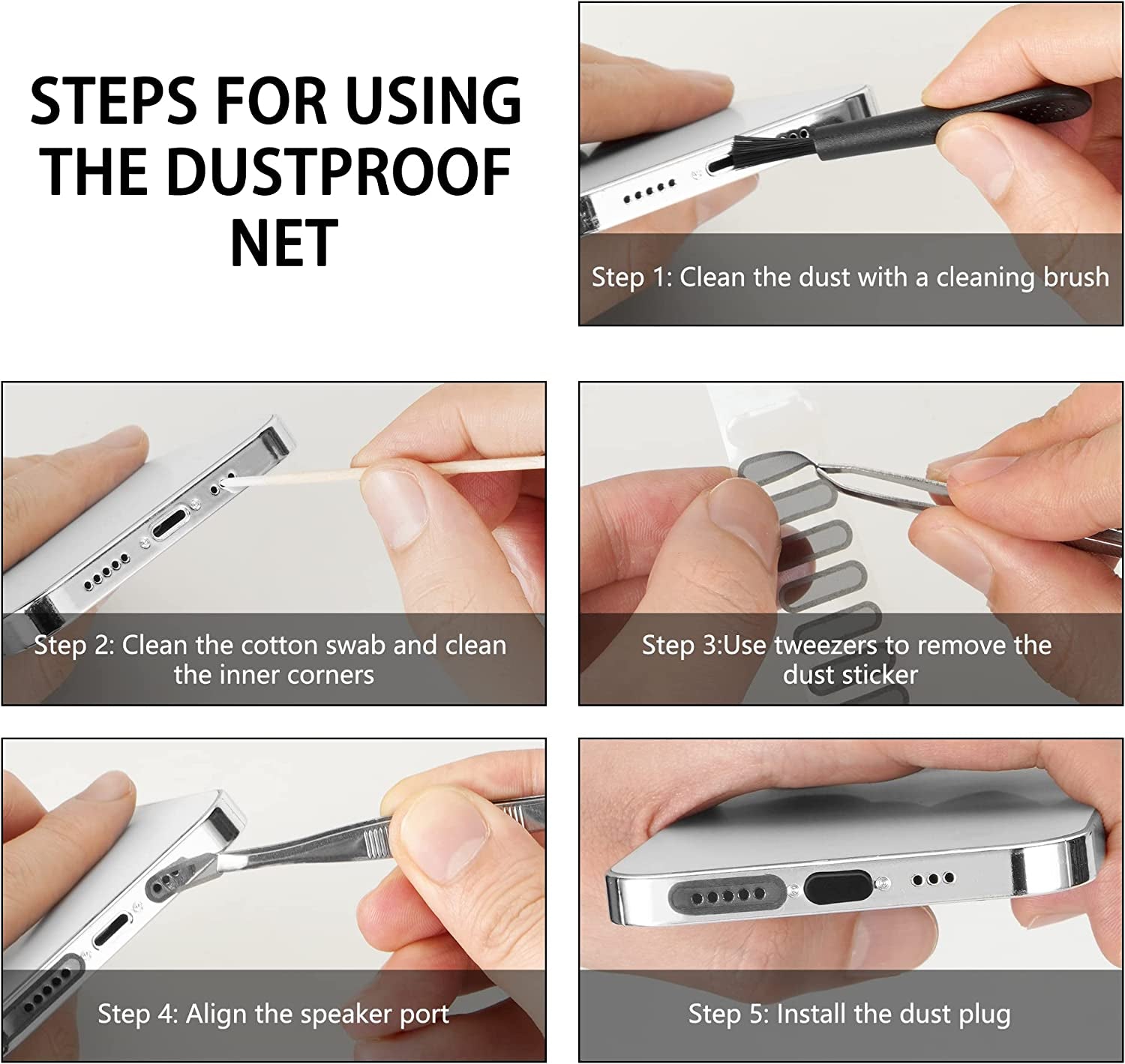 STEPS FOR USING THE DUSTPROOF NET

Step 1: Clean the dust with a cleaning brush

Step 2: Clean the cotton swab and clean the inner corners

Step 3:Use tweezers to remove the dust sticker

Step 4: Align the speaker port

Step 5: Install the dust plug