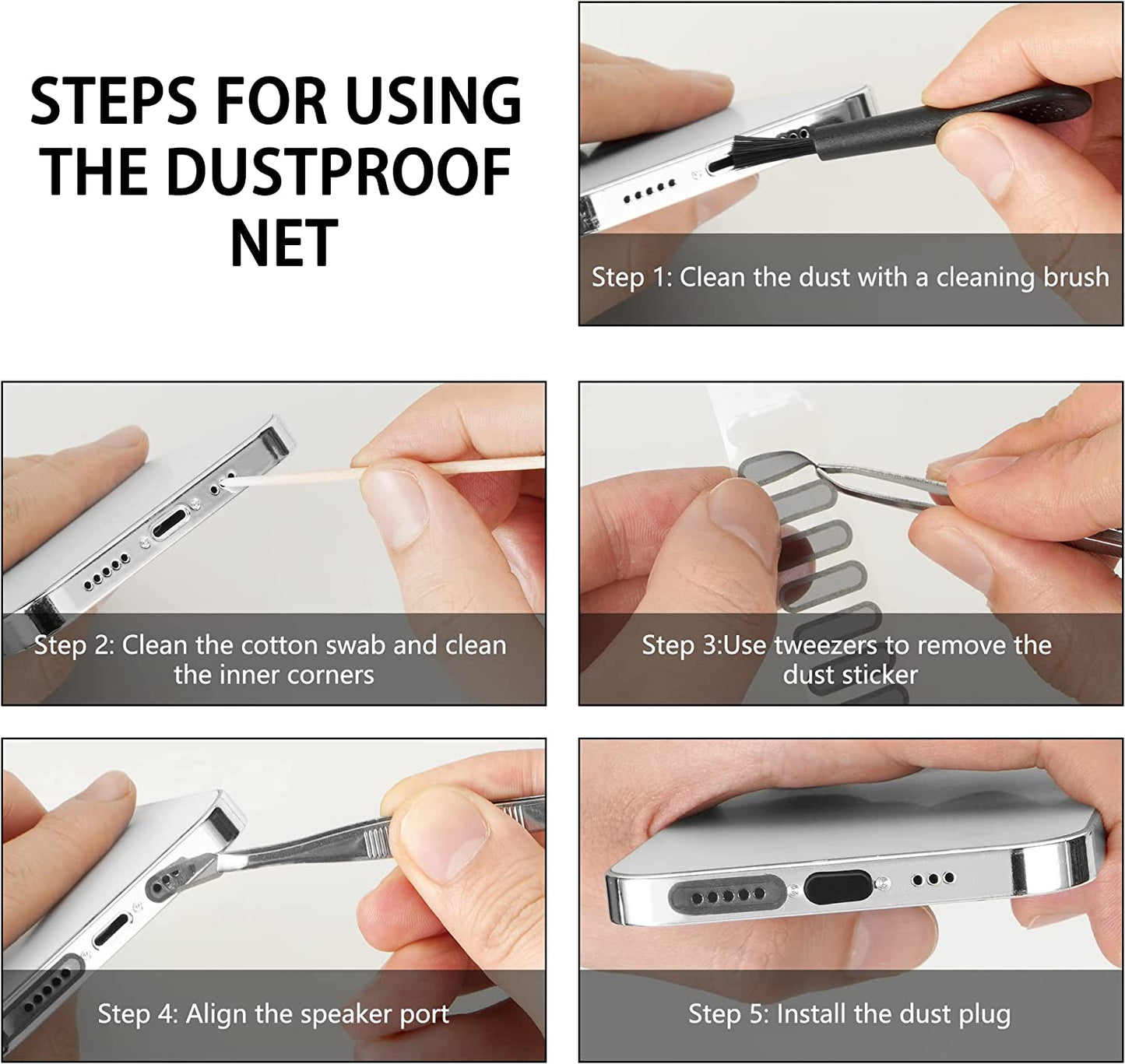 STEPS FOR USING THE DUSTPROOF NET

Step 1: Clean the dust with a cleaning brush

Step 2: Clean the cotton swab and clean the inner corners

Step 3:Use tweezers to remove the dust sticker

Step 4: Align the speaker port

Step 5: Install the dust plug