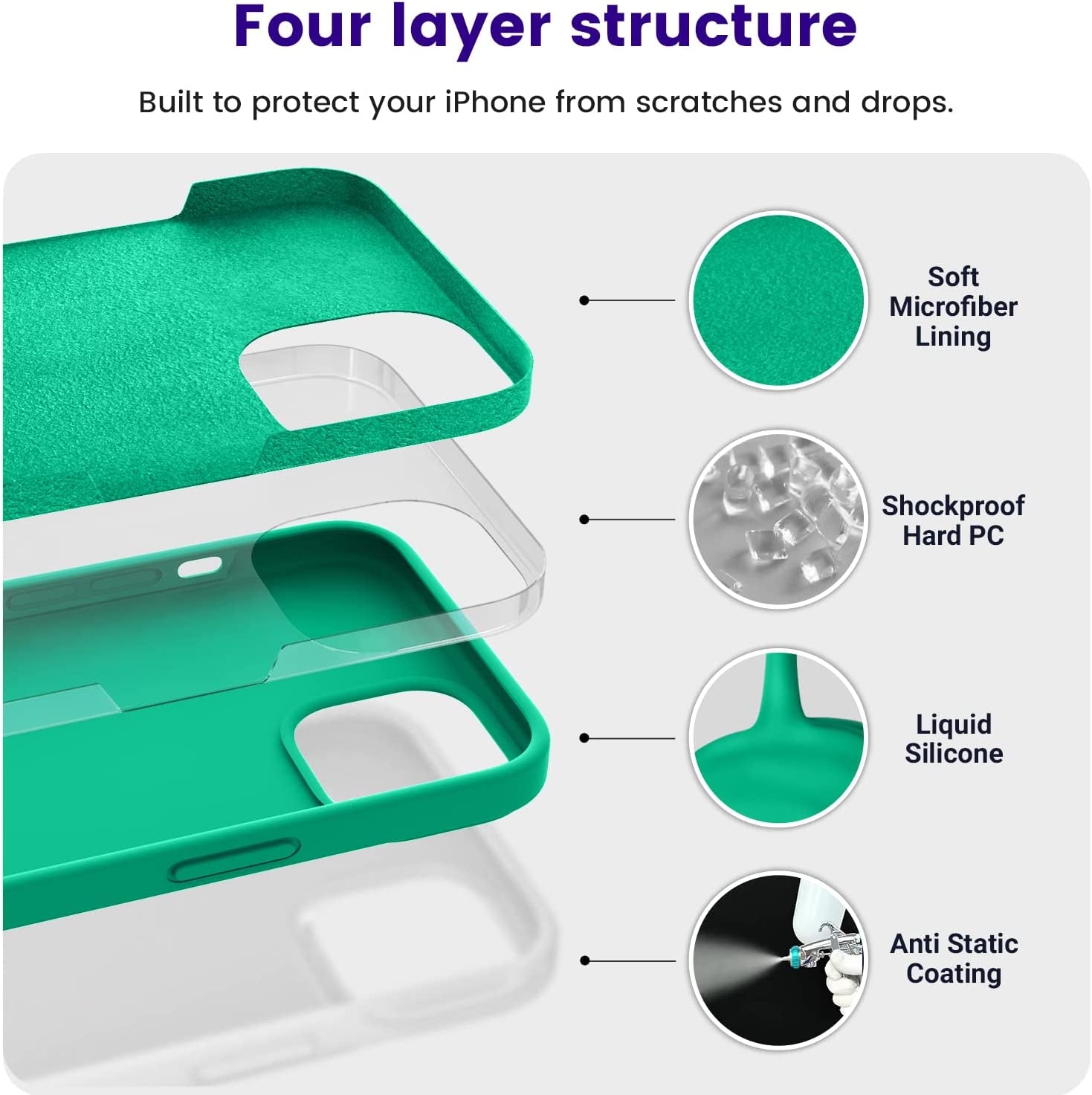 Four layer structure

Built to protect your iPhone from scratches and drops.

Soft Microfiber Lining

Shockproof Hard PC

Liquid Silicone

Anti Static Coating