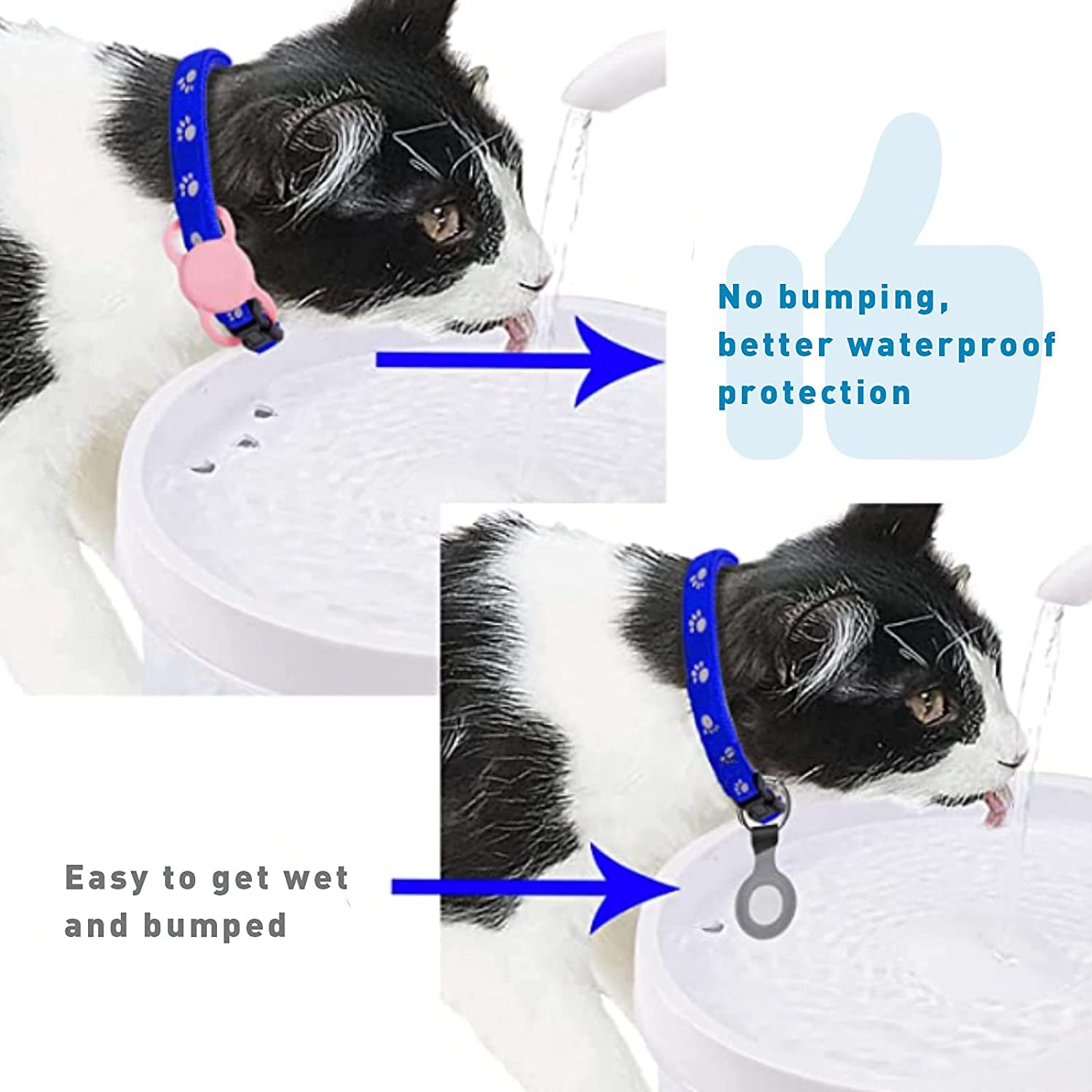 No bumping, better waterproof protection

Easy to get wet and bumped