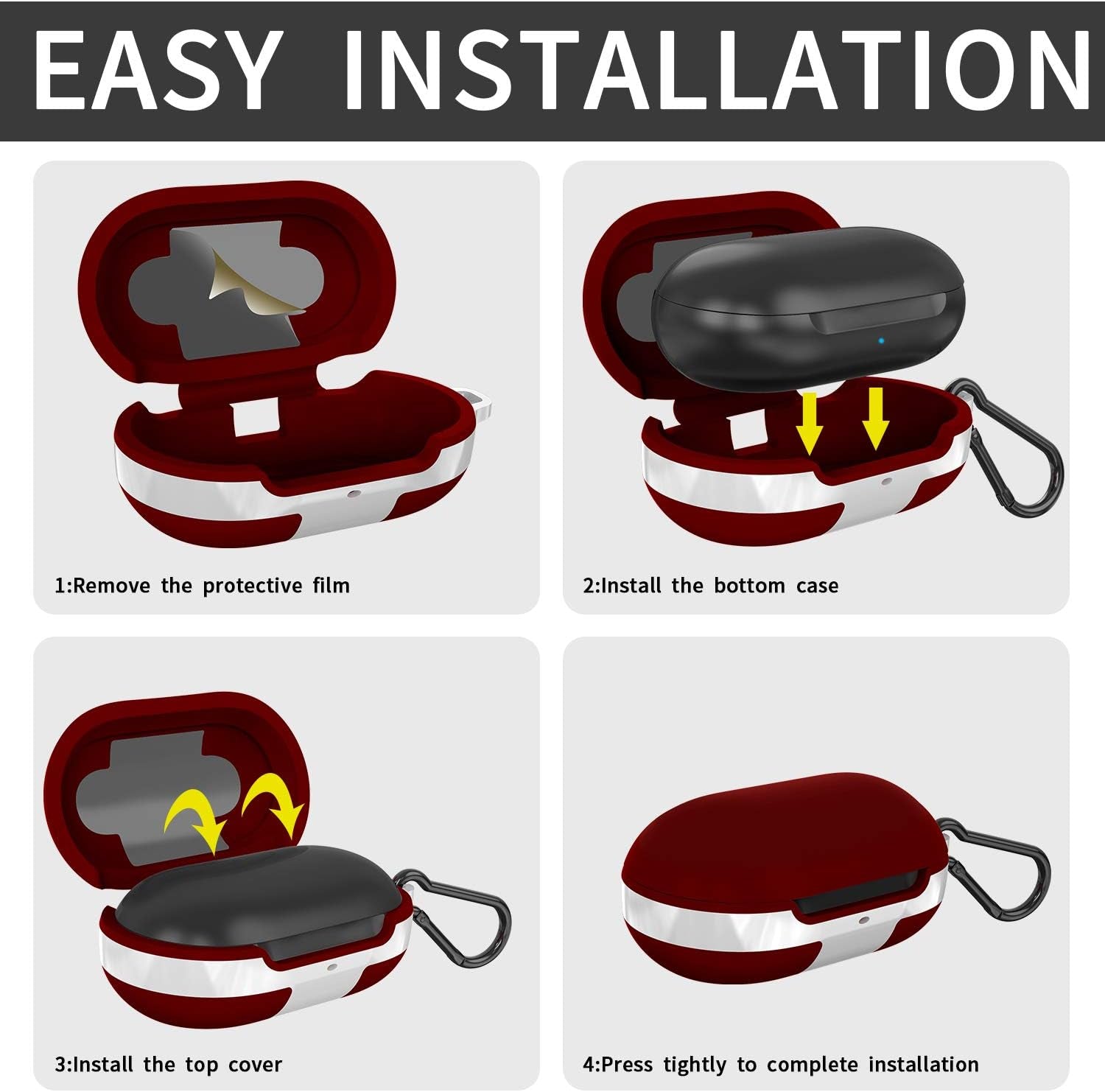 EASY INSTALLATION

1:Remove the protective film

2:Install the bottom case

3:Install the top cover

4:Press tightly to complete installation