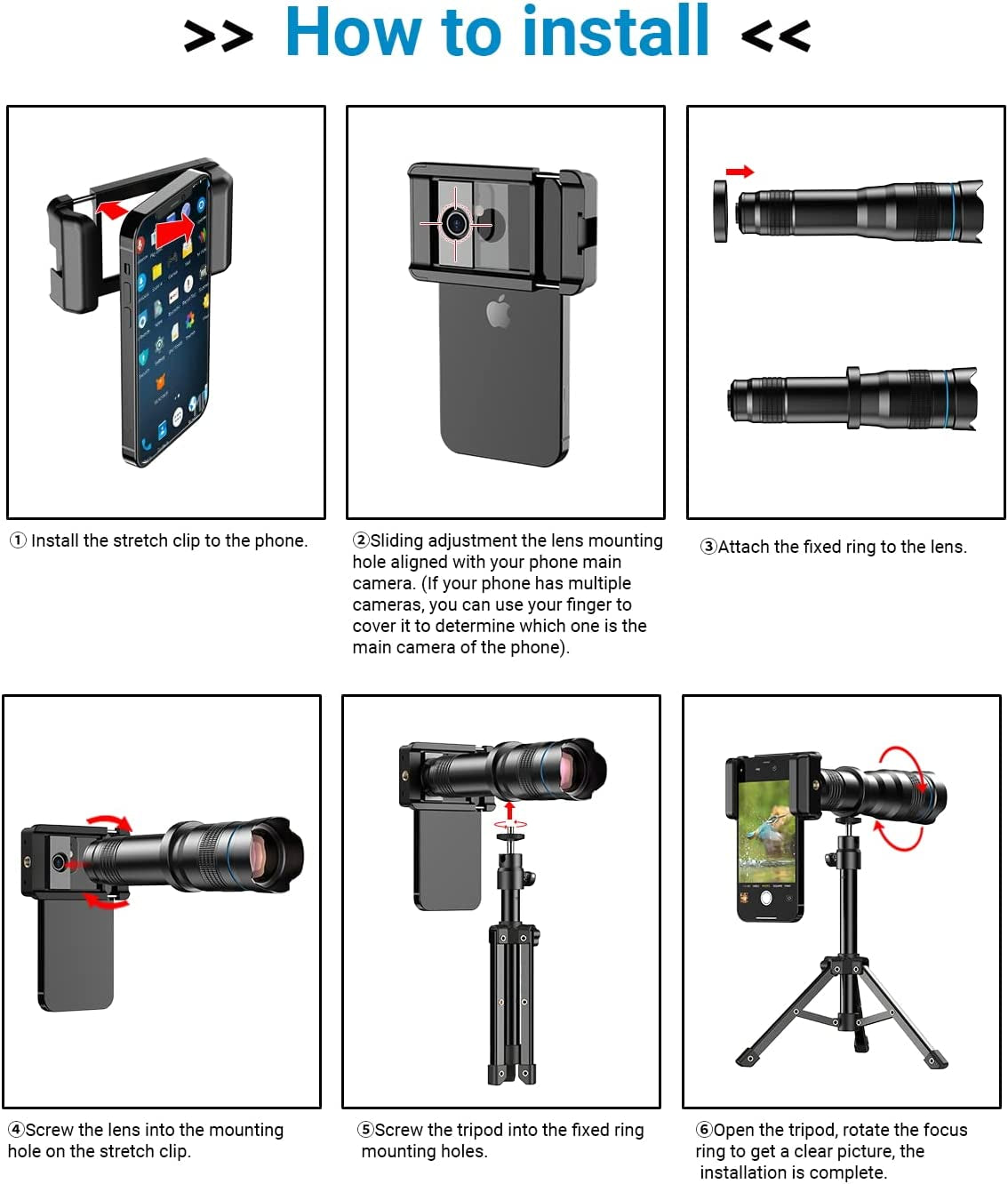 >> How to install <<

① Install the stretch clip to the phone.

②Sliding adjustment the lens mounting hole aligned with your phone main camera. (If your phone has multiple cameras, you can use your finger to cover it to determine which one is the main camera of the phone).

③Attach the fixed ring to the lens.

④Screw the lens into the mounting hole on the stretch clip.

⑤Screw the tripod into the fixed ring mounting holes.

⑥Open the tripod, rotate the focus ring to get a clear picture, the installation is complete.