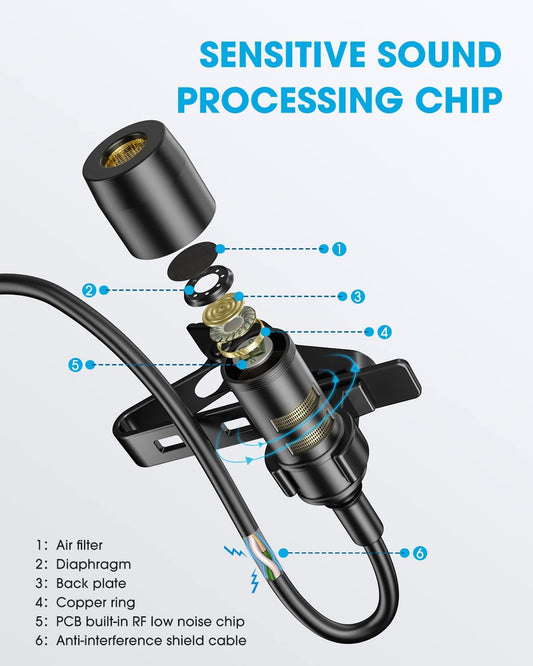 SENSITIVE SOUND PROCESSING CHIP

1
2
3
4
5
6

1: Air filter
2: Diaphragm
3: Back plate
4: Copper ring
5: PCB built-in RF low noise chip
6: Anti-interference shield cable