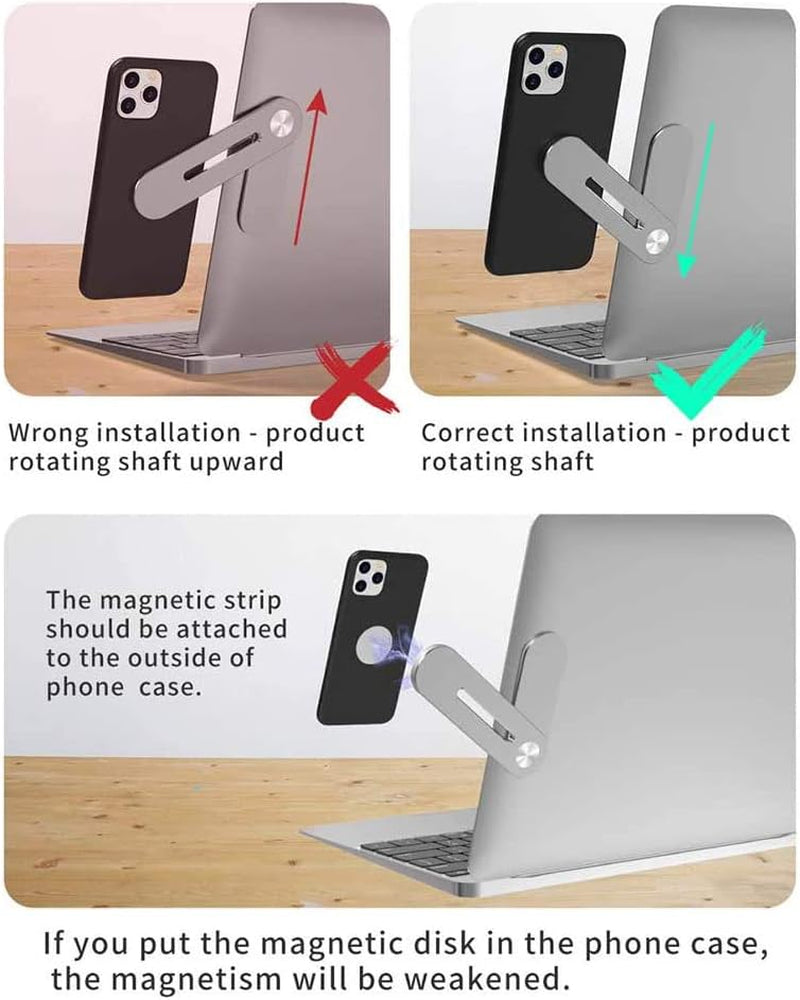 Wrong installation - product rotating shaft upward

Correct installation - product rotating shaft

The magnetic strip should be attached to the outside of phone case.

If you put the magnetic disk in the phone case, the magnetism will be weakened.