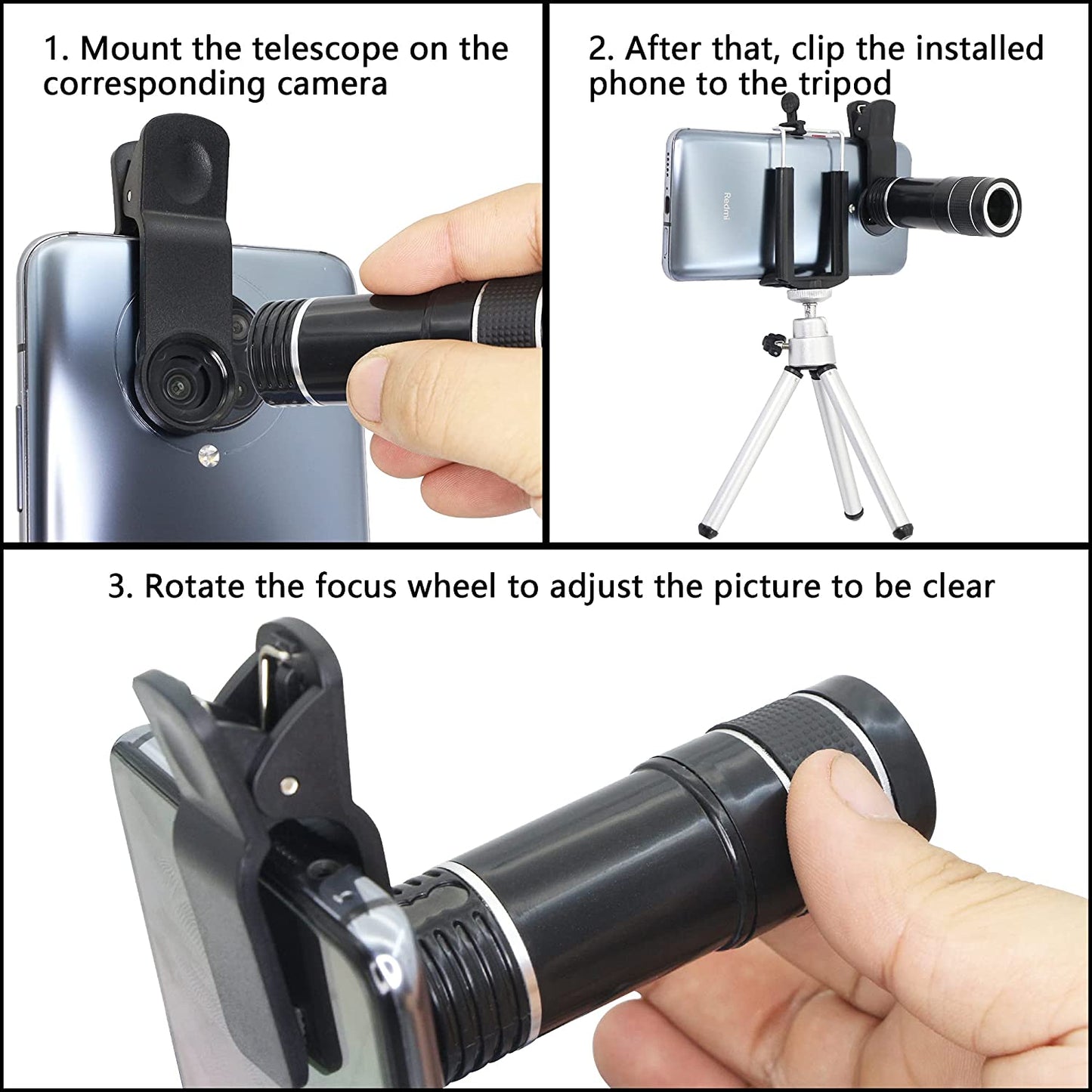 1. Mount the telescope on the corresponding camera

2. After that, clip the installed phone to the tripod

Redmi

3. Rotate the focus wheel to adjust the picture to be clear