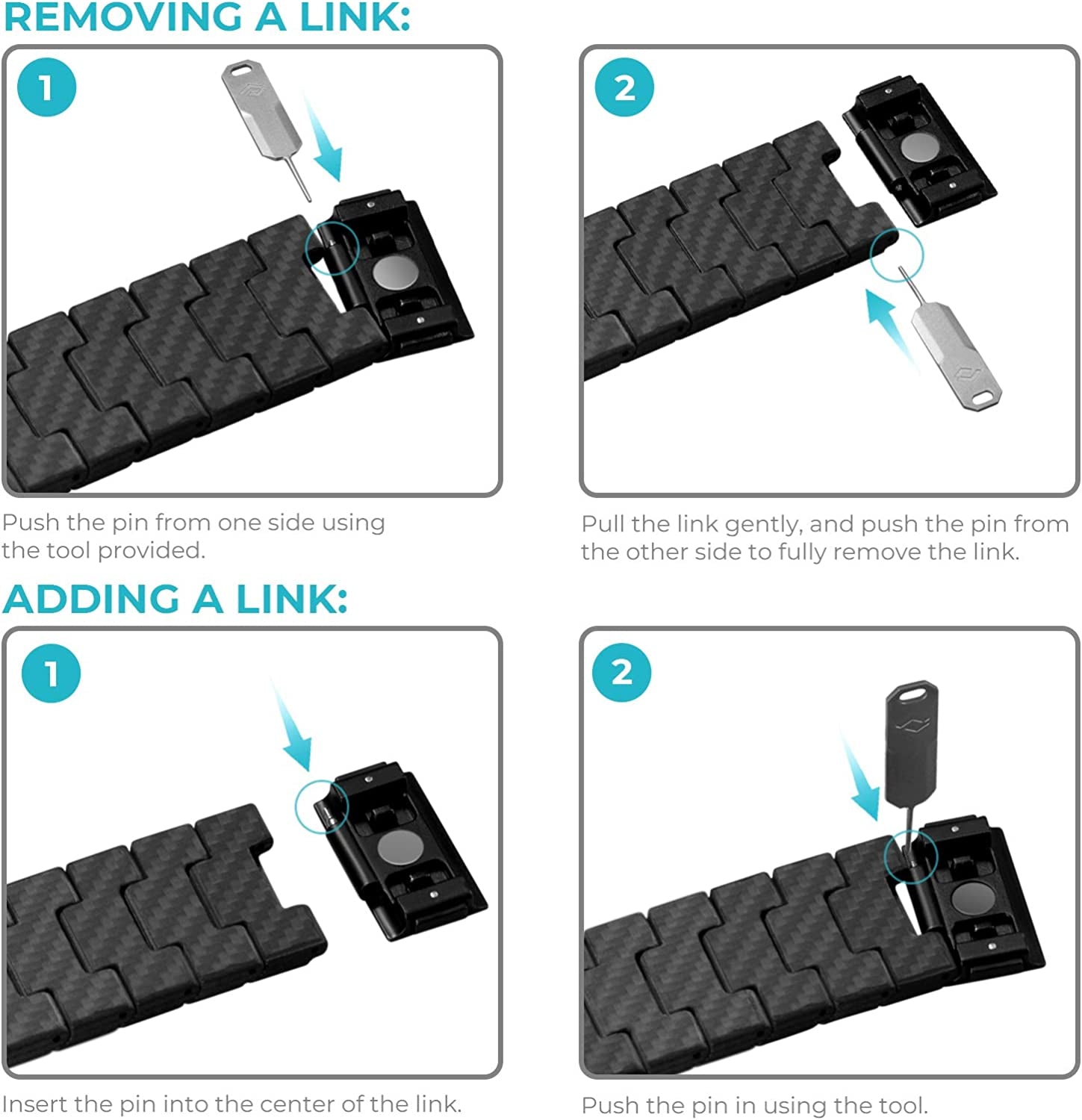 REMOVING A LINK:

1

Push the pin from one side using the tool provided.

2

Pull the link gently, and push the pin from the other side to fully remove the link.

ADDING A LINK:

1

Insert the pin into the center of the link.

2

Push the pin in using the tool.