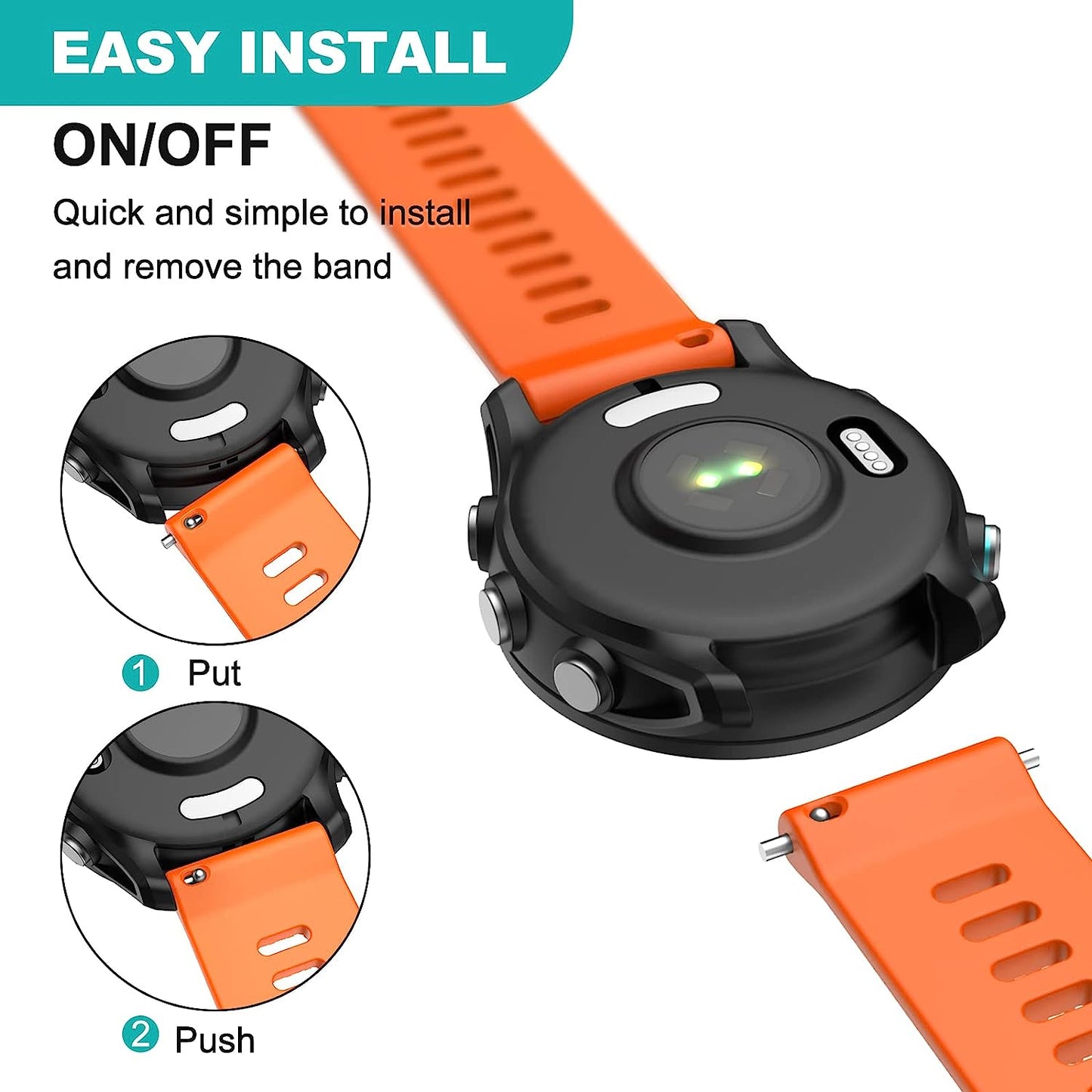 EASY INSTALL

ON/OFF

Quick and simple to install and remove the band

1 Put

2 Push