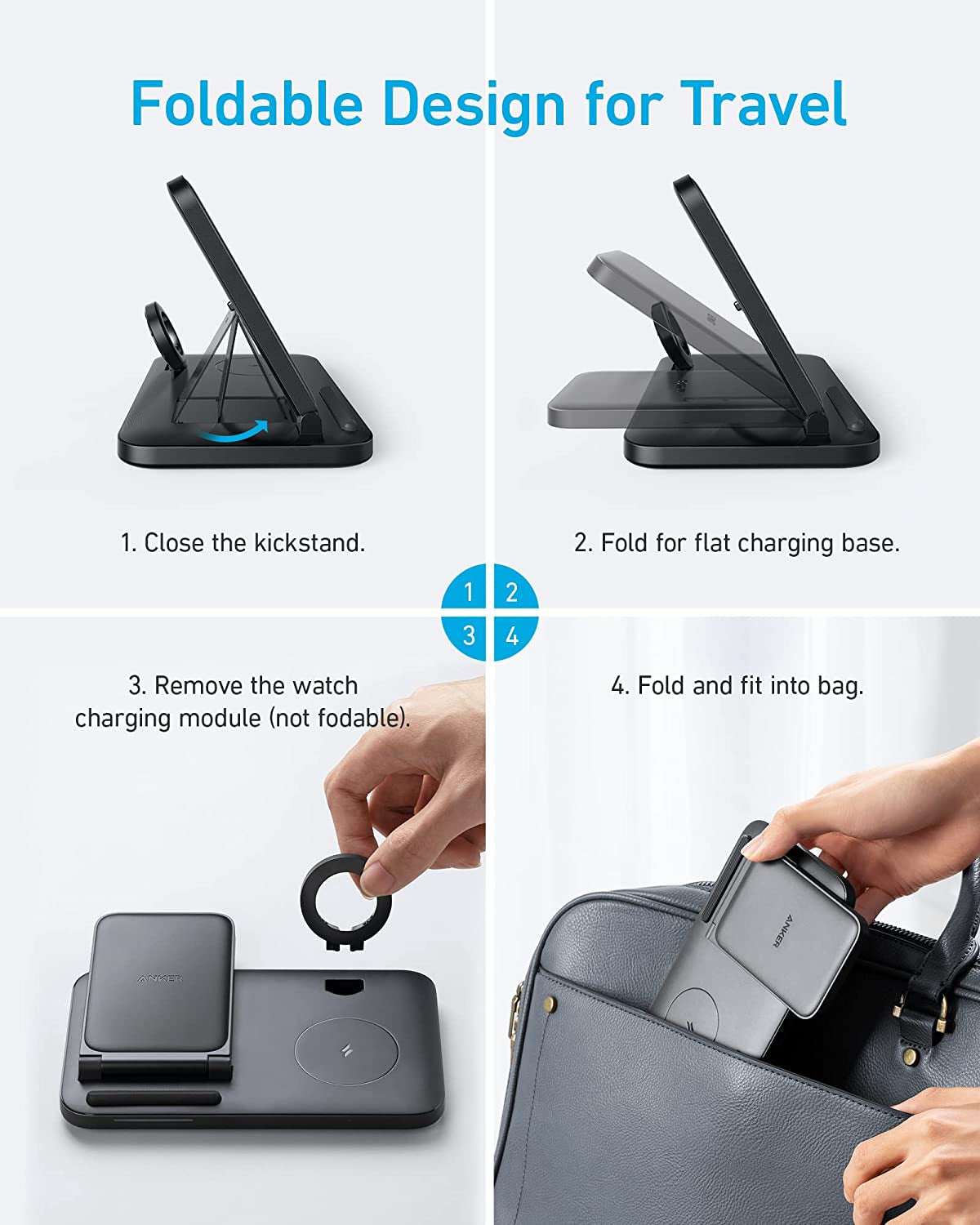 Foldable Design for Travel

1. Close the kickstand.

2. Fold for flat charging base.

1 2
3 4

3. Remove the watch charging module (not fodable).

4. Fold and fit into bag.

ANKER

ANKER