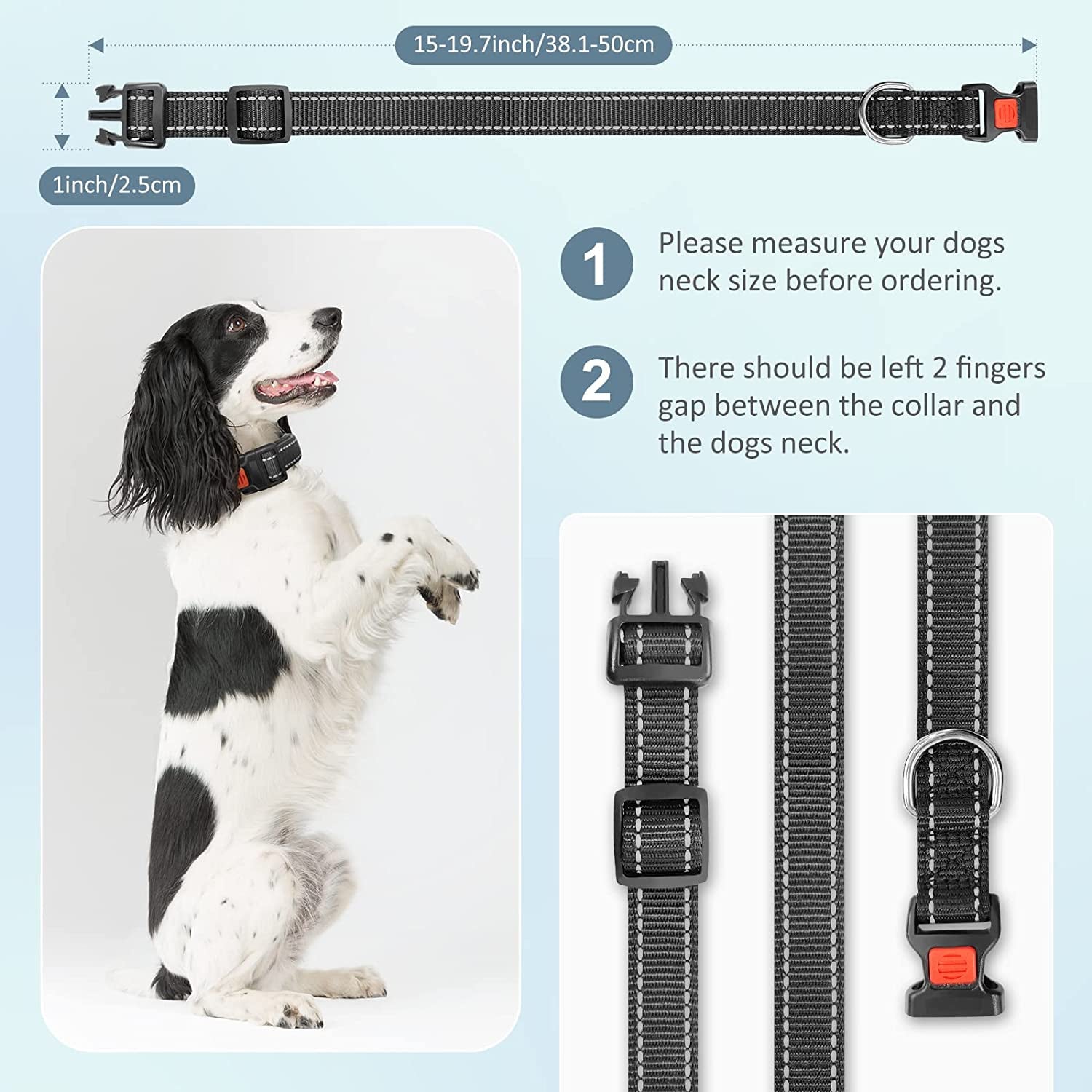 15-19.7inch/38.1-50cm

1inch/2.5cm

1 Please measure your dogs neck size before ordering.

2 There should be left 2 fingers gap between the collar and the dogs neck.