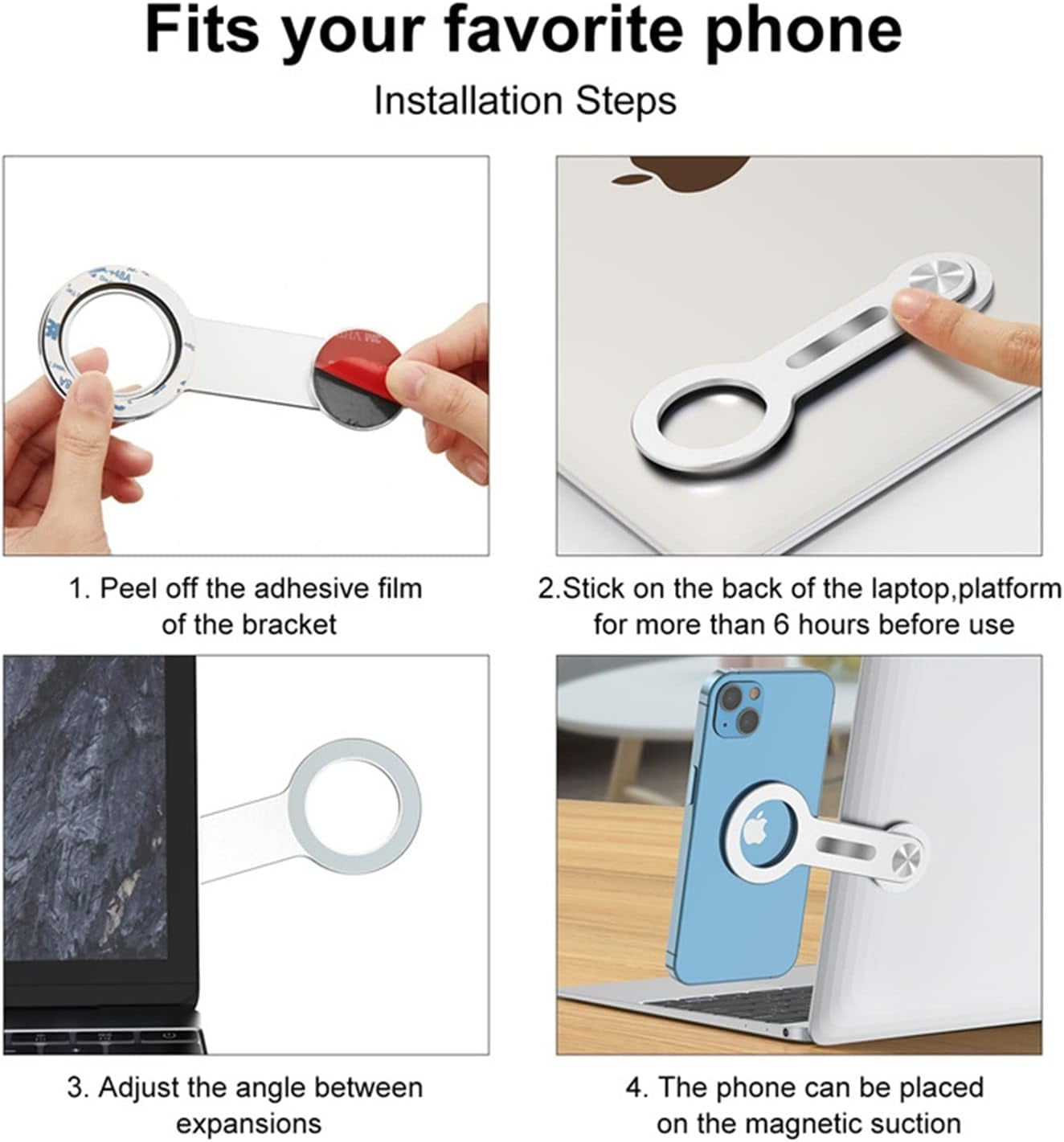 Fits your favorite phone

Installation Steps

1. Peel off the adhesive film of the bracket

2.Stick on the back of the laptop,platform for more than 6 hours before use

3. Adjust the angle between expansions

4. The phone can be placed on the magnetic suction