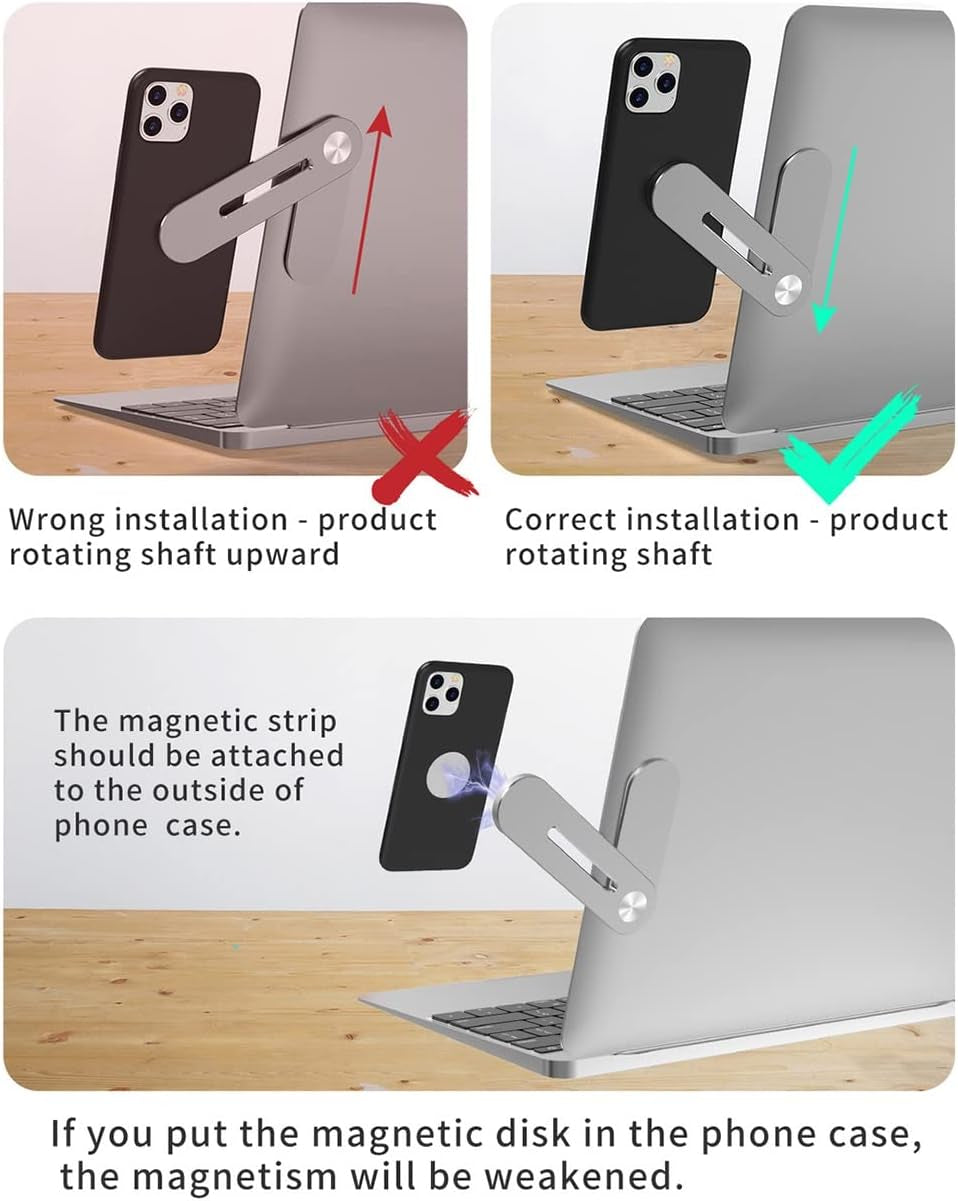 Wrong installation - product rotating shaft upward

Correct installation - product rotating shaft

The magnetic strip should be attached to the outside of phone case.

If you put the magnetic disk in the phone case, the magnetism will be weakened.