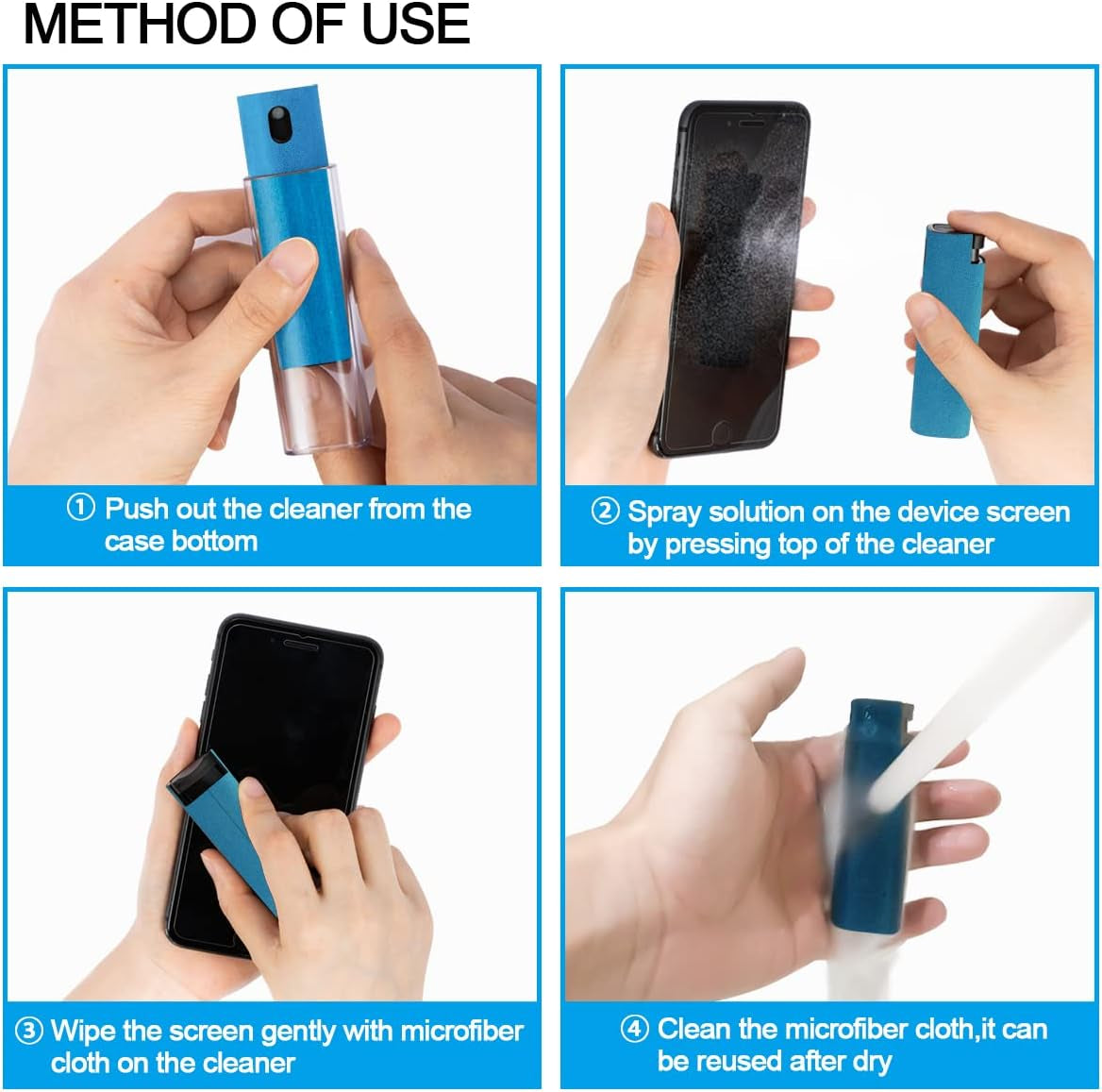 METHOD OF USE

① Push out the cleaner from the case bottom

② Spray solution on the device screen by pressing top of the cleaner

③ Wipe the screen gently with microfiber cloth on the cleaner

④ Clean the microfiber cloth,it can be reused after dry