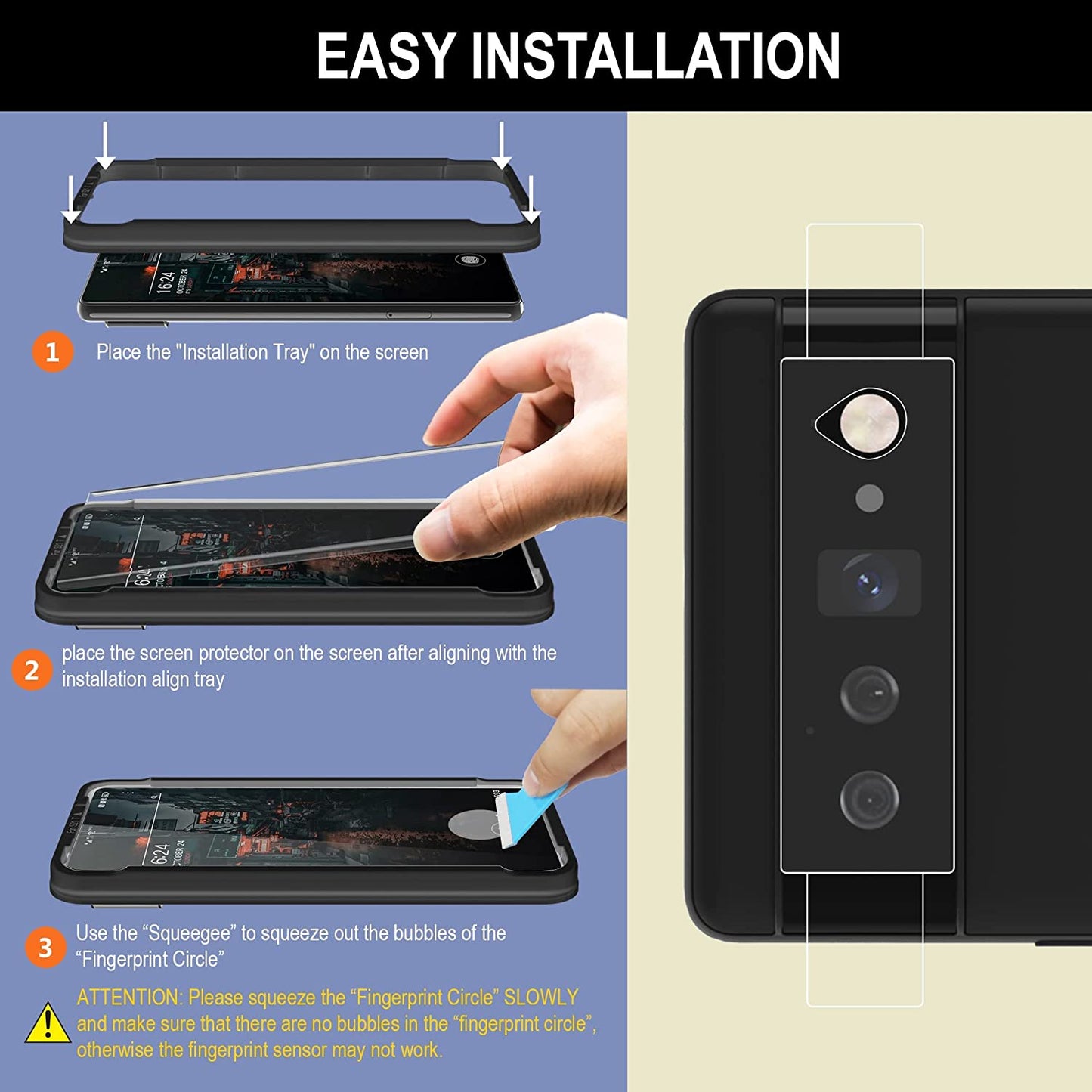 EASY INSTALLATION

16:24
OCTOBER 24

1 Place the "Installation Tray" on the screen

6:24
OCTOBER 24

2 place the screen protector on the screen after aligning with the installation align tray

6:24
OCTOBER 24

3 Use the “Squeegee” to squeeze out the bubbles of the “Fingerprint Circle”

ATTENTION: Please squeeze the “Fingerprint Circle” SLOWLY and make sure that there are no bubbles in the “fingerprint circle”, otherwise the fingerprint sensor may not work.