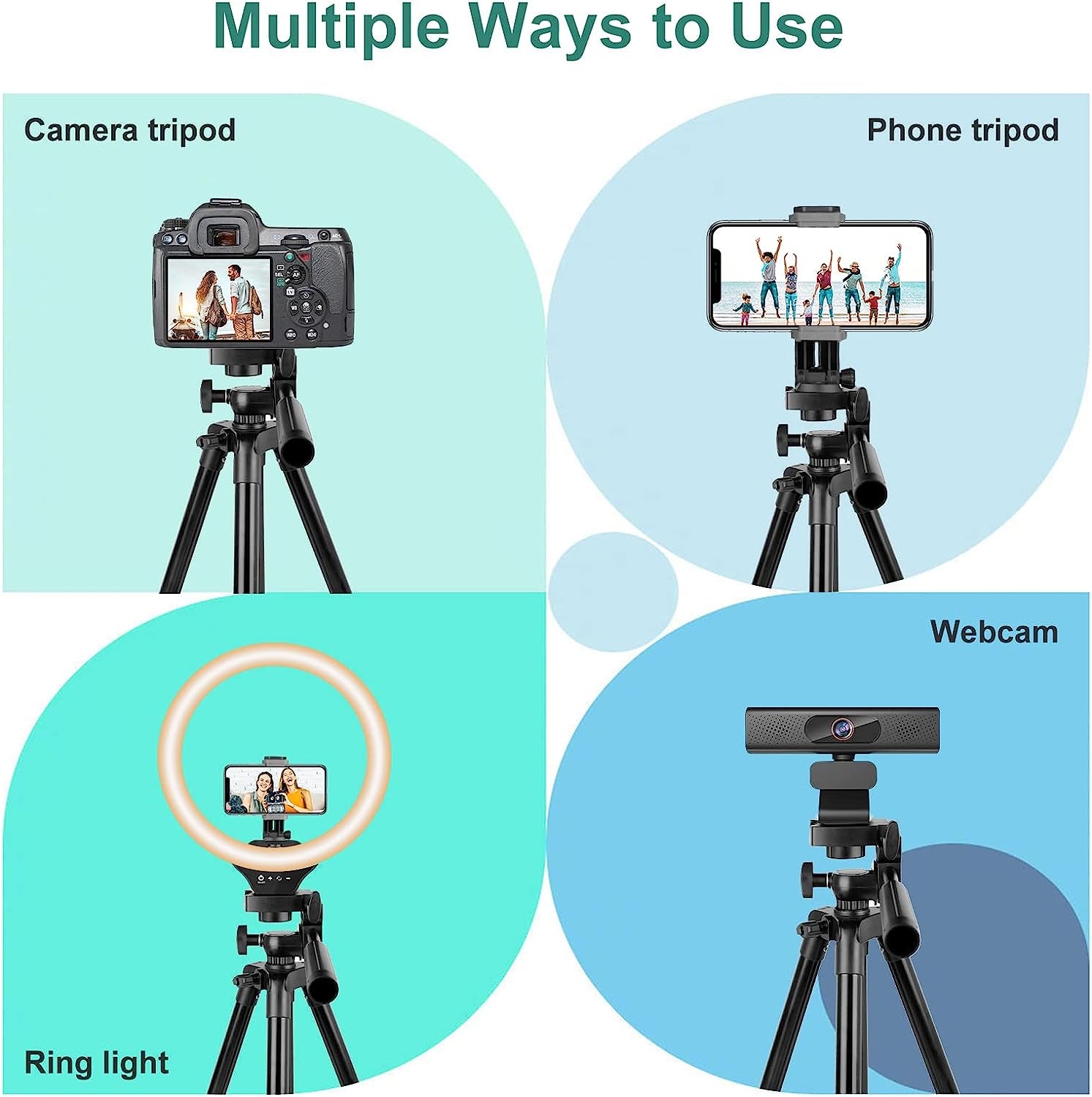 Multiple Ways to Use

Camera tripod

Phone tripod

Webcam

Ring light