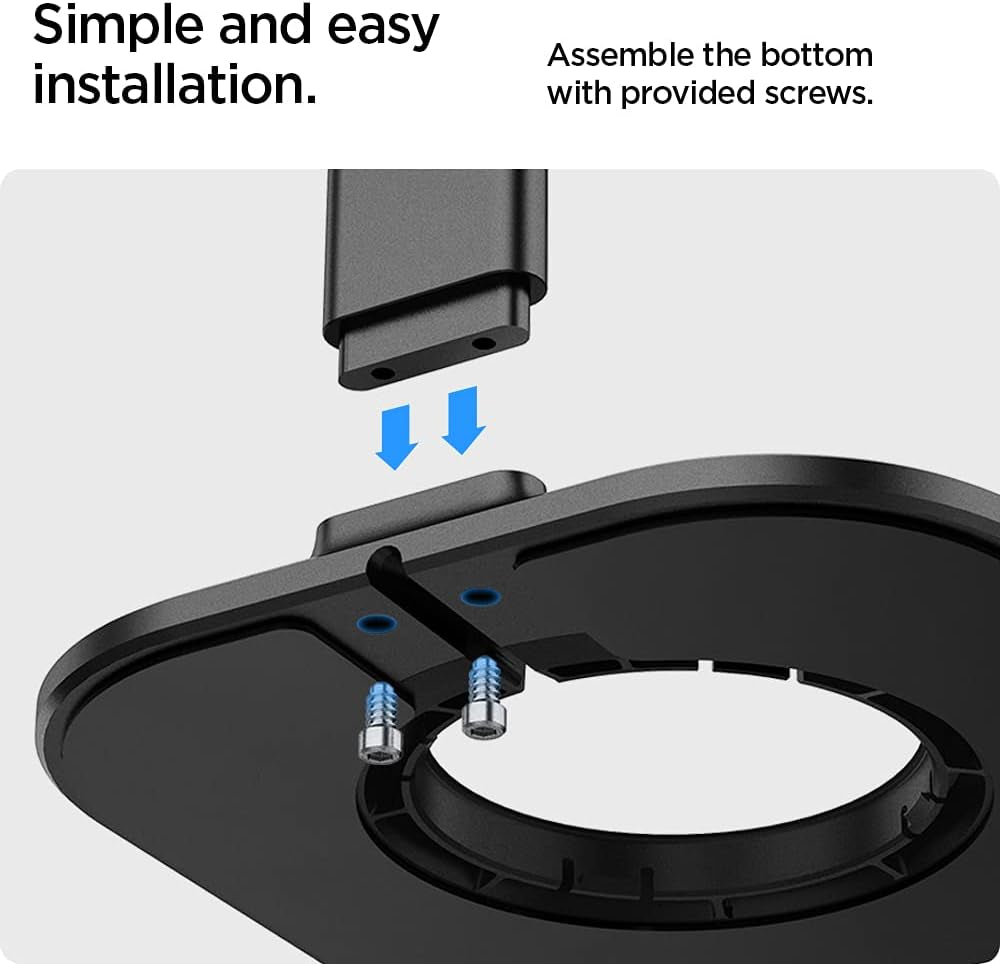 Simple and easy installation.

Assemble the bottom with provided screws.