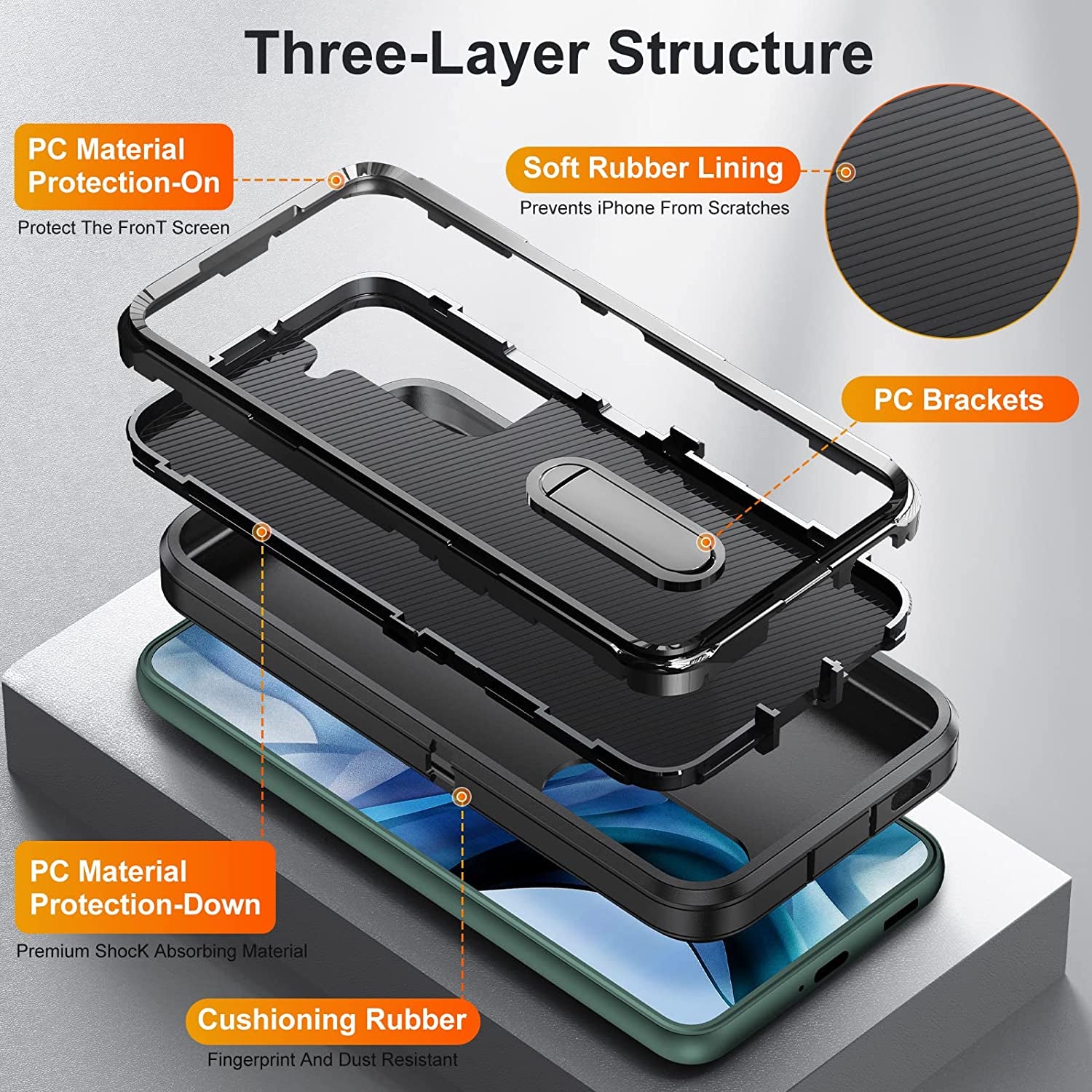 Three-Layer Structure

PC Material Protection-On

Protect The FronT Screen

Soft Rubber Lining

Prevents iPhone From Scratches

PC Brackets

PC Material Protection-Down

Premium ShocK Absorbing Material

Cushioning Rubber

Fingerprint And Dust Resistant