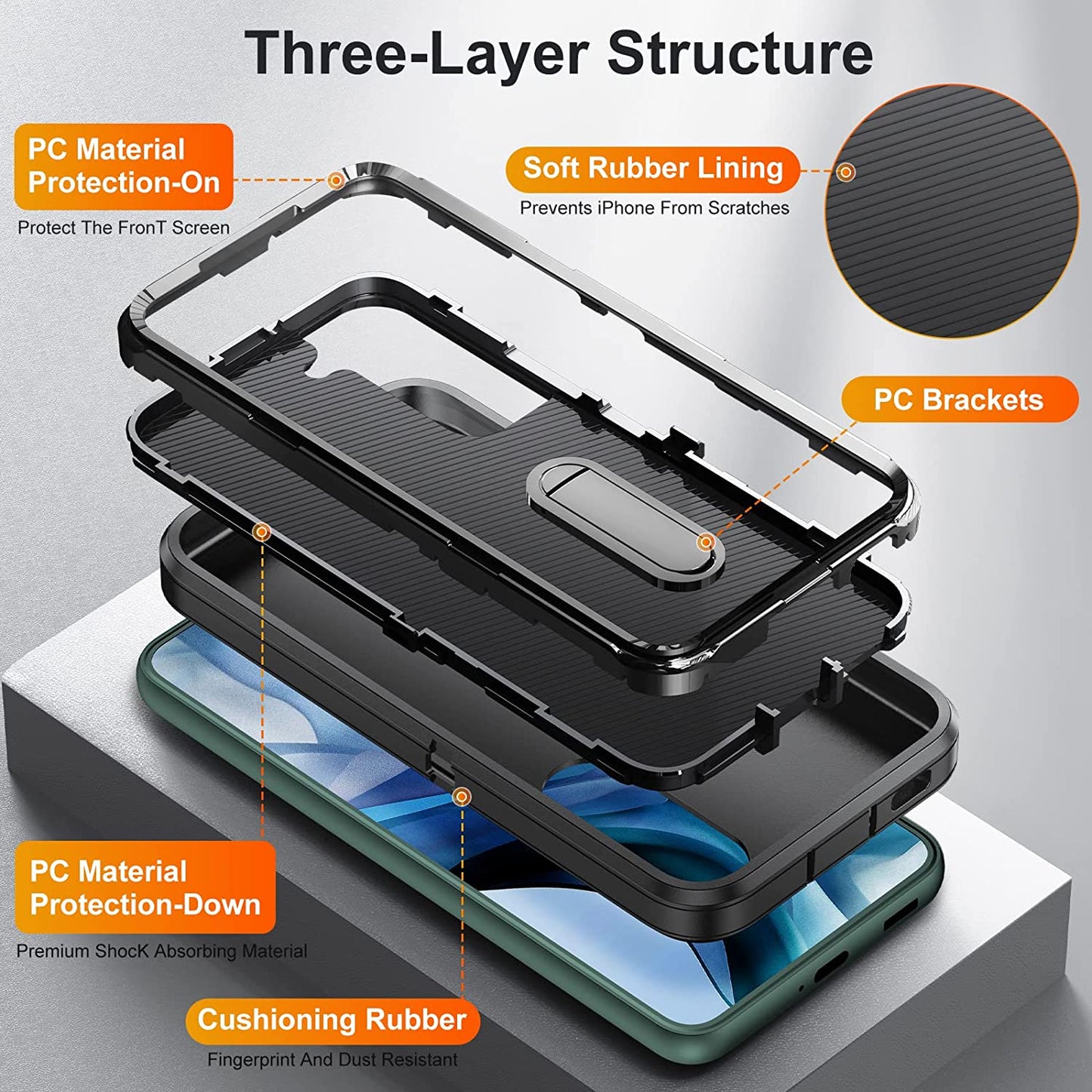 Three-Layer Structure

PC Material Protection-On
Protect The FronT Screen

Soft Rubber Lining
Prevents iPhone From Scratches

PC Brackets

PC Material Protection-Down
Premium ShocK Absorbing Material

Cushioning Rubber
Fingerprint And Dust Resistant