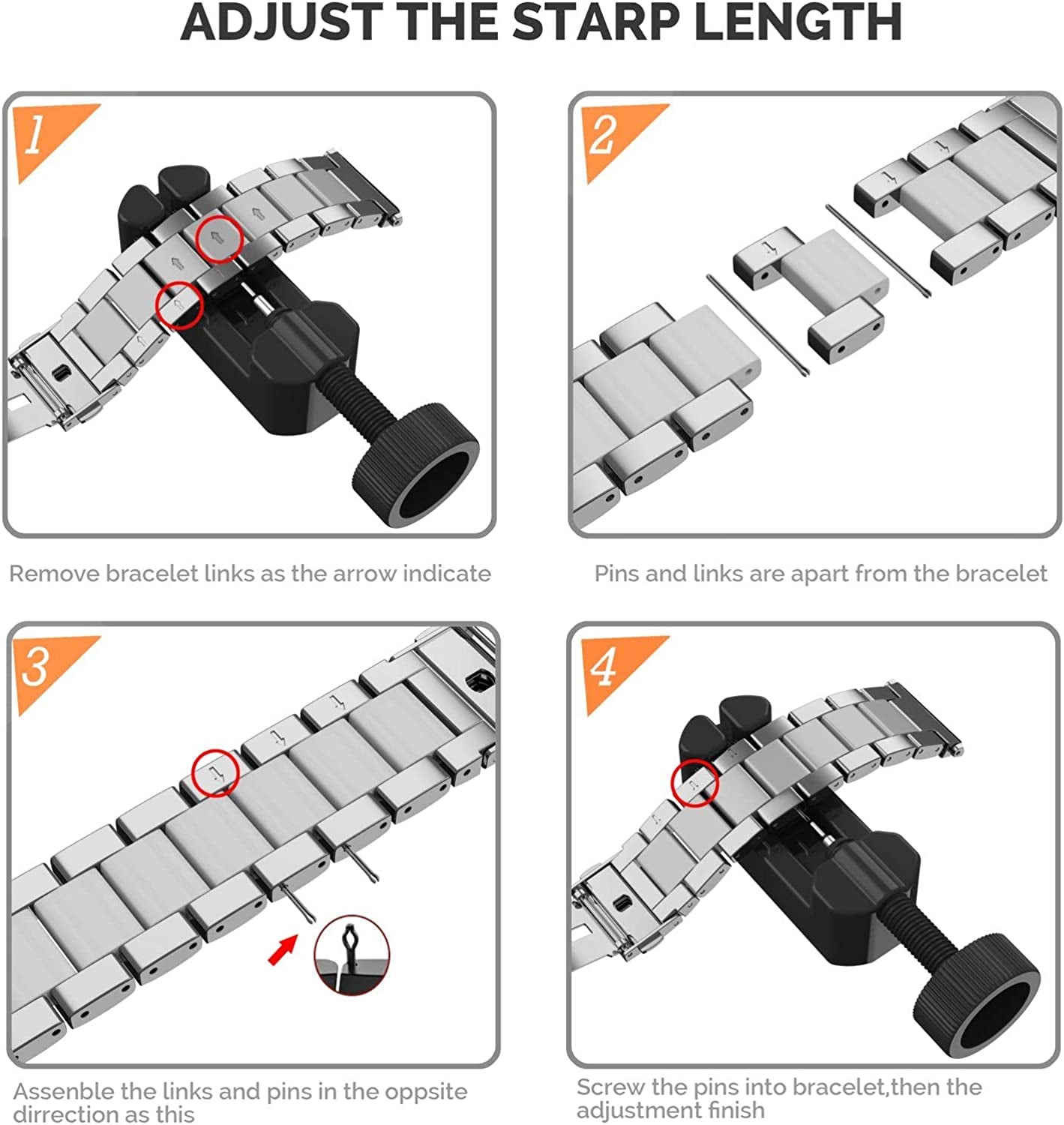 ADJUST THE STARP LENGTH

1

Remove bracelet links as the arrow indicate

2

Pins and links are apart from the bracelet

3

Assenble the links and pins in the oppsite dirrection as this

4

Screw the pins into bracelet,then the adjustment finish