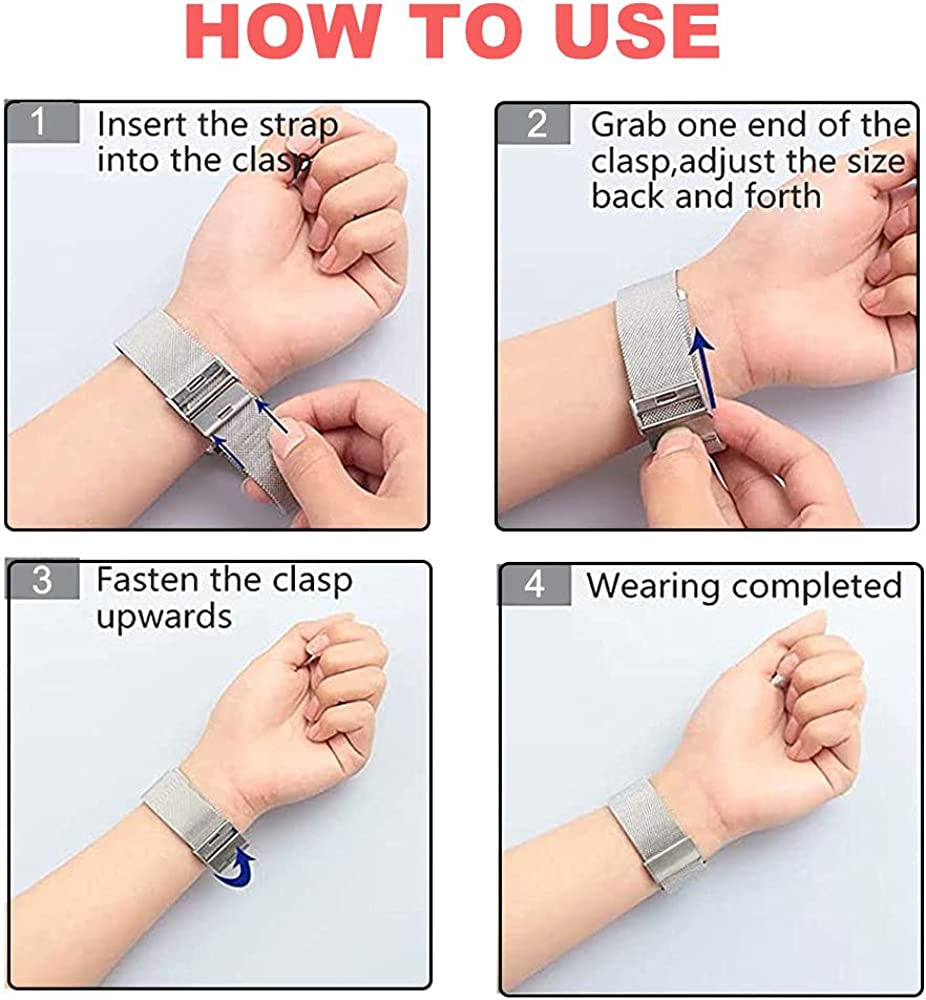 HOW TO USE

1 Insert the strap into the clasp

2 Grab one end of the clasp,adjust the size back and forth

3 Fasten the clasp upwards

4 Wearing completed