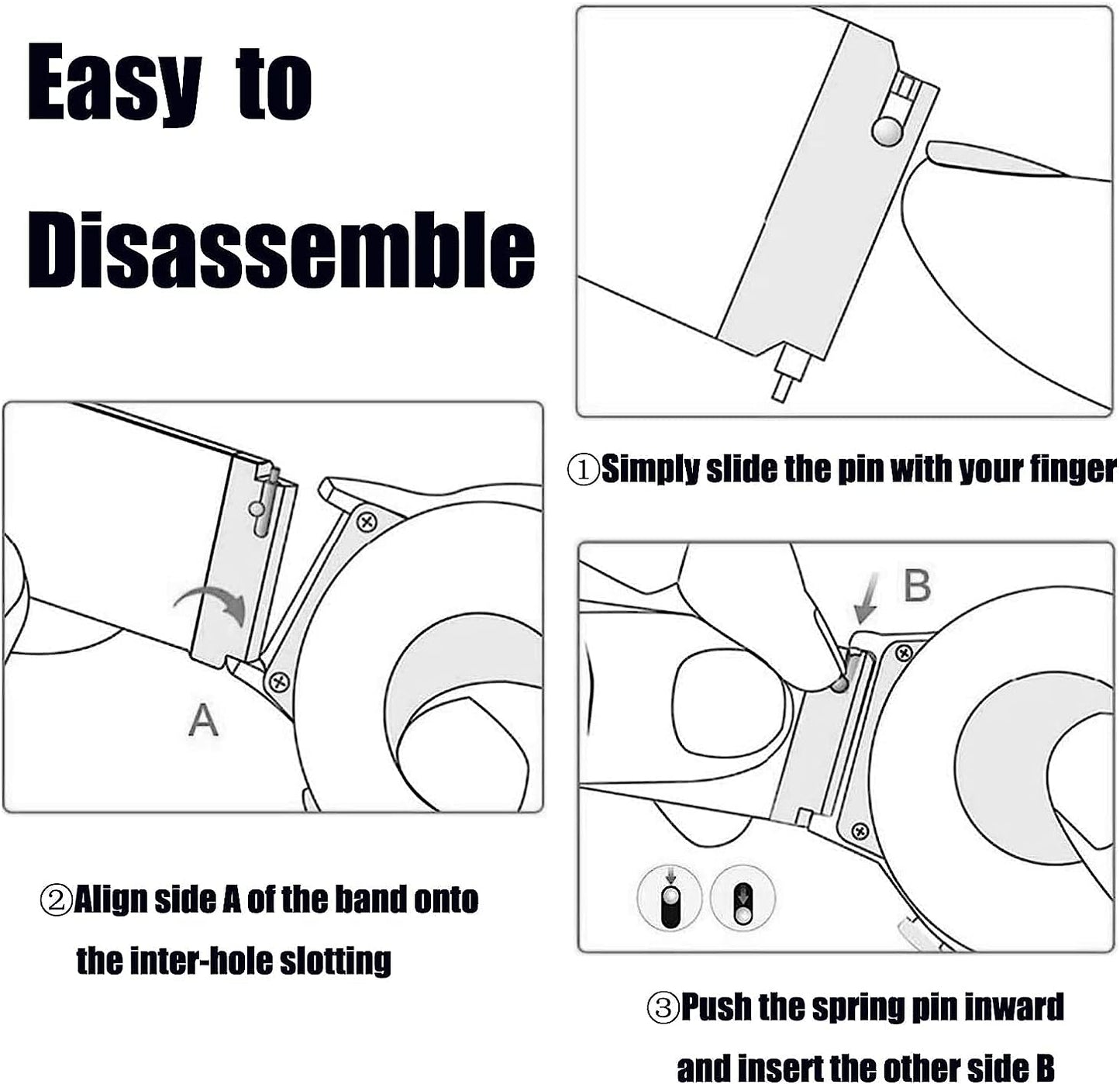 Easy to Disassemble

①Simply slide the pin with your finger

A

②Align side A of the band onto the inter-hole slotting

B

③Push the spring pin inward and insert the other side B