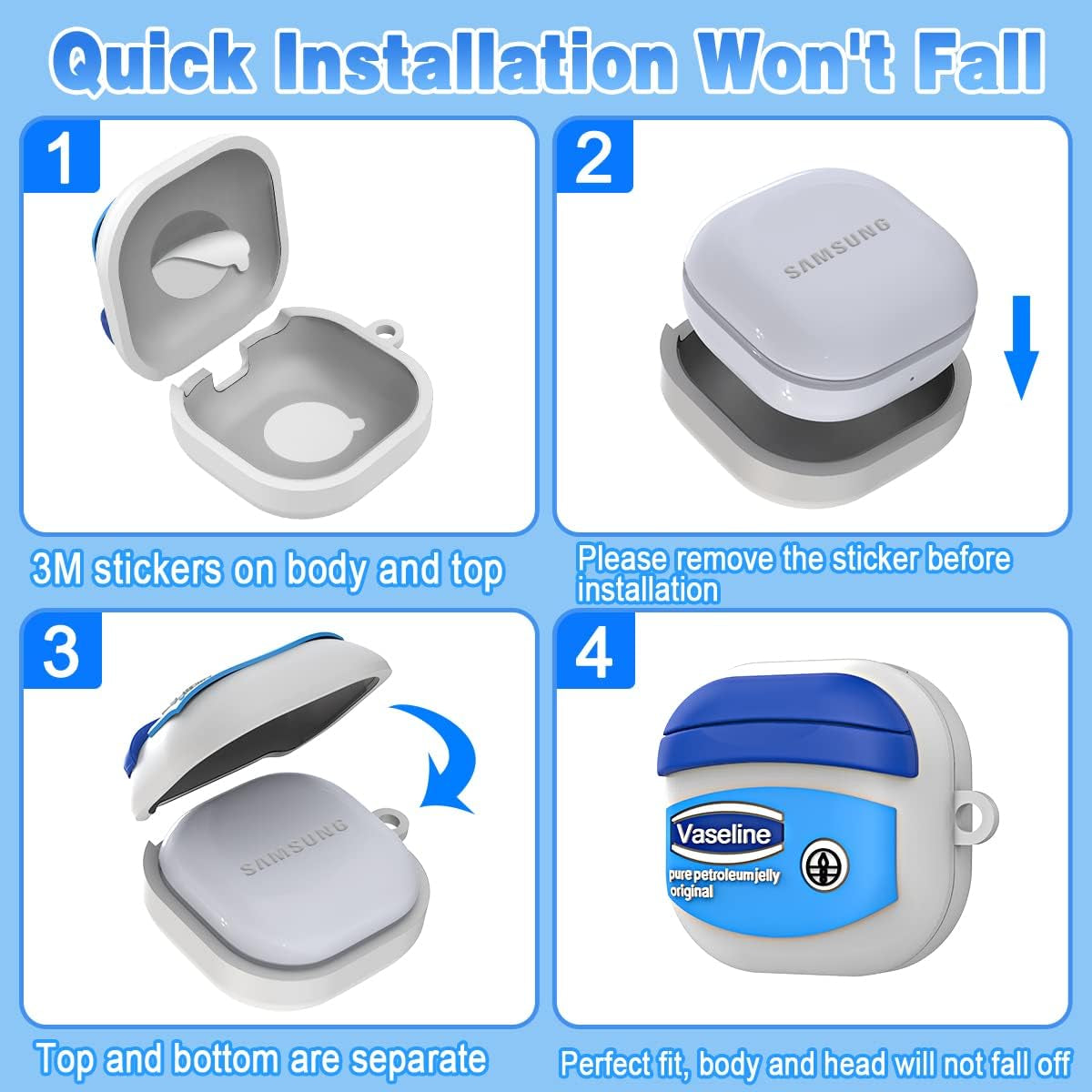 Quick Installation Won't Fall

1

3M stickers on body and top

2

SAMSUNG

Please remove the sticker before installation

3

SAMSUNG

Top and bottom are separate

4

Vaseline
pure petroleum jelly
original

Perfect fit, body and head will not fall off