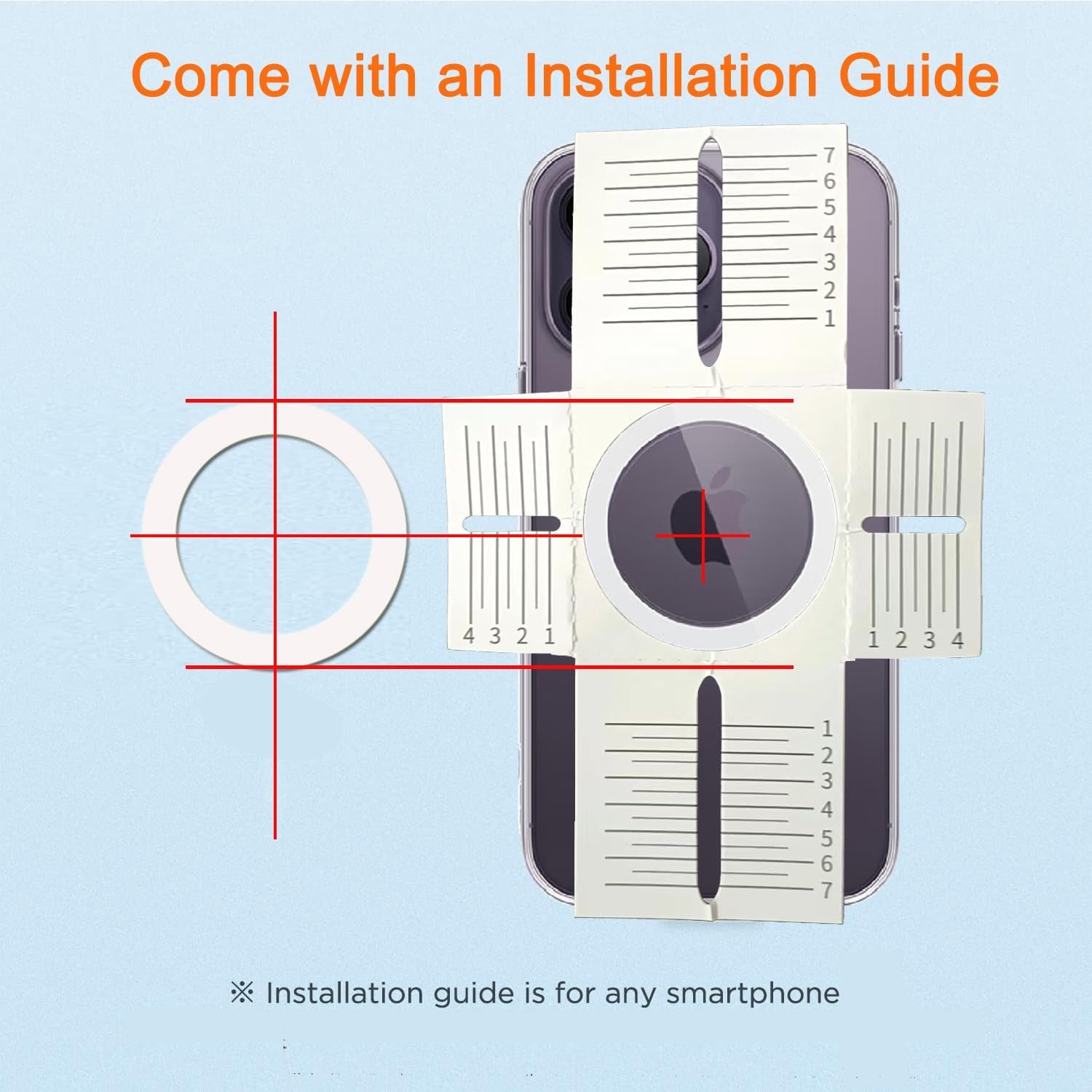 Come with an Installation Guide

7
6
5
4
3
2
1

4 3 2 1

1 2 3 4

1
2
3
4
5
6
7

※ Installation guide is for any smartphone