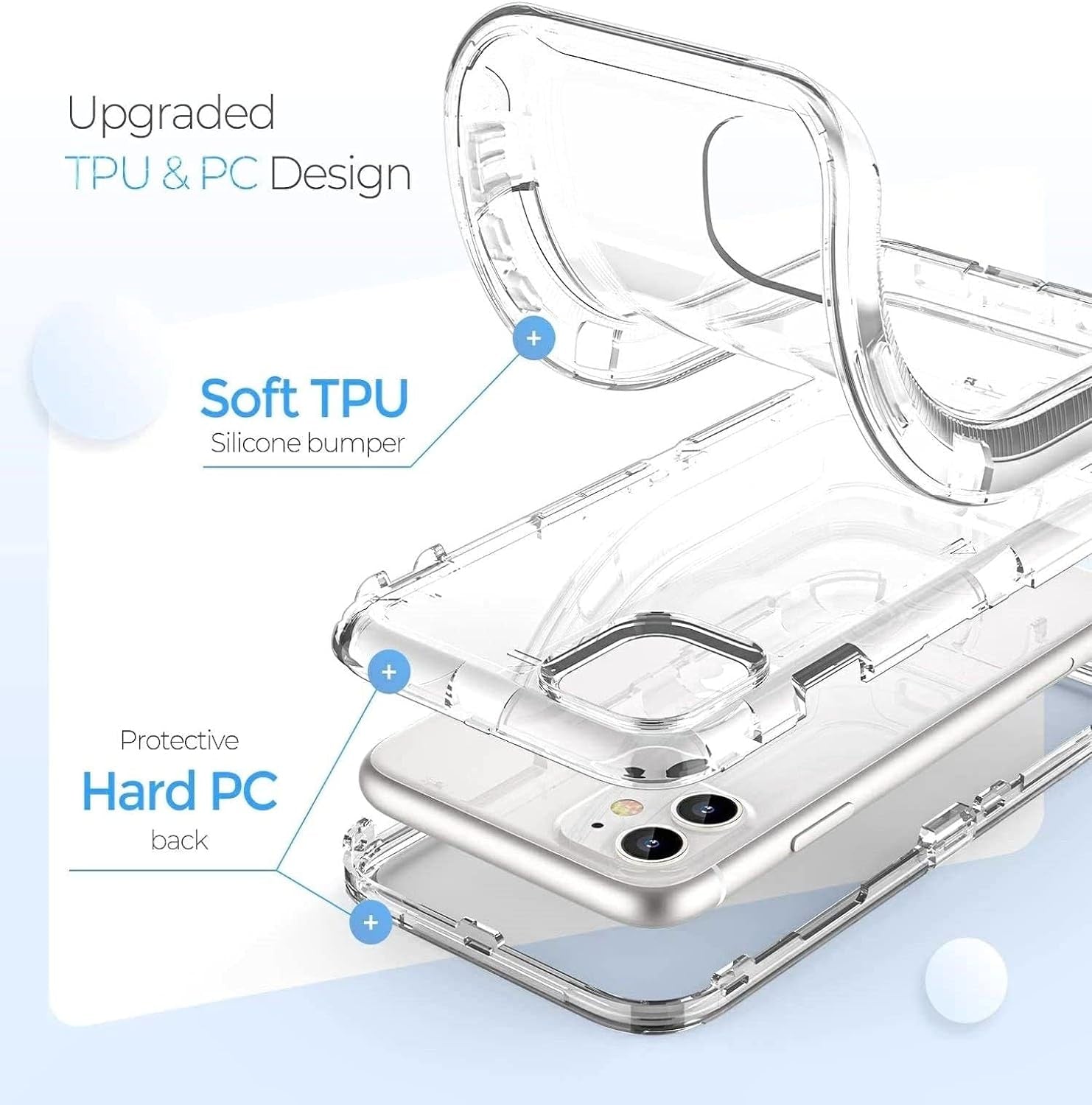 Upgraded
TPU & PC Design

+

Soft TPU
Silicone bumper

+

Protective
Hard PC
back

+