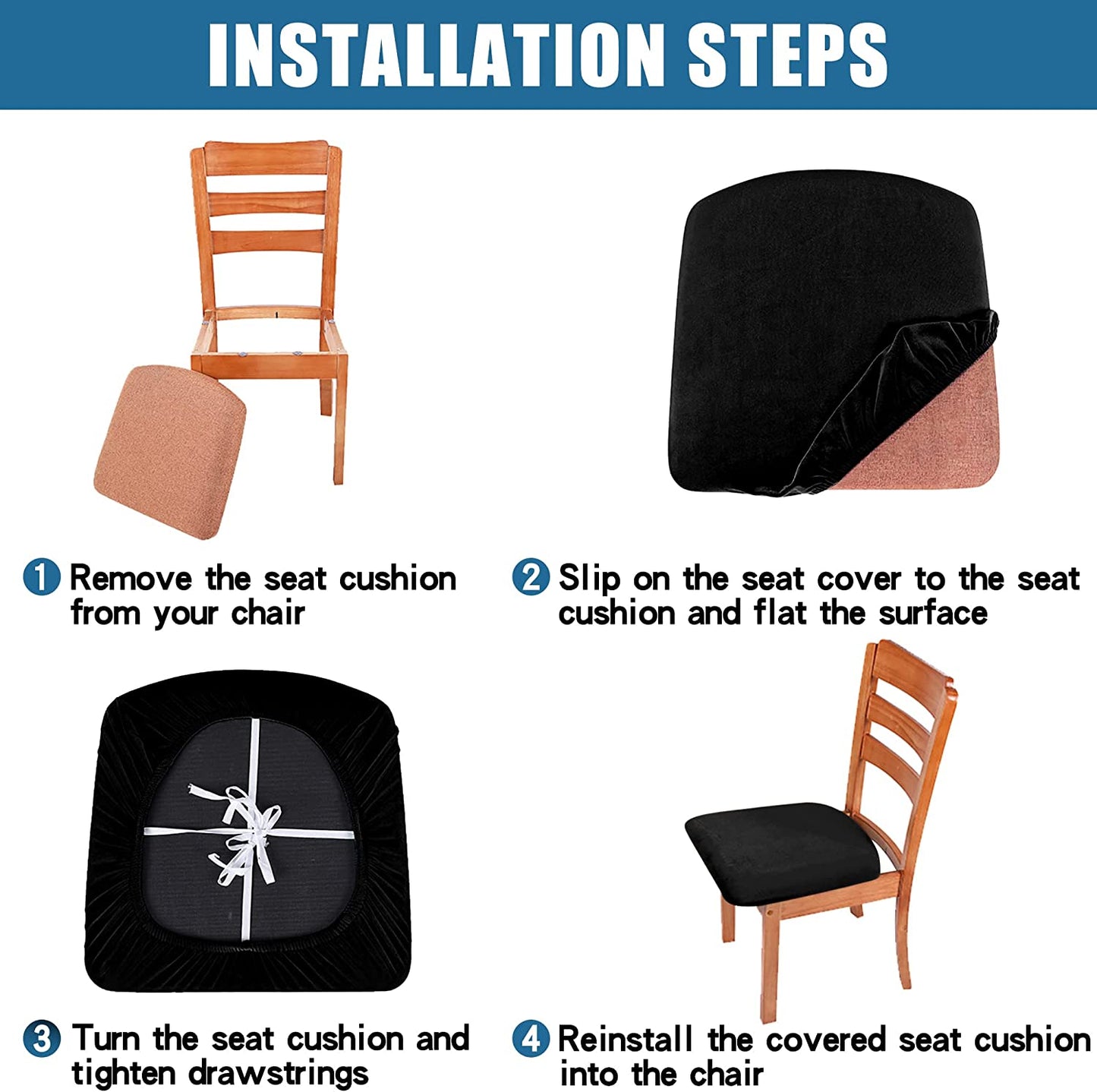 INSTALLATION STEPS

1 Remove the seat cushion from your chair

2 Slip on the seat cover to the seat cushion and flat the surface

3 Turn the seat cushion and tighten drawstrings

4 Reinstall the covered seat cushion into the chair