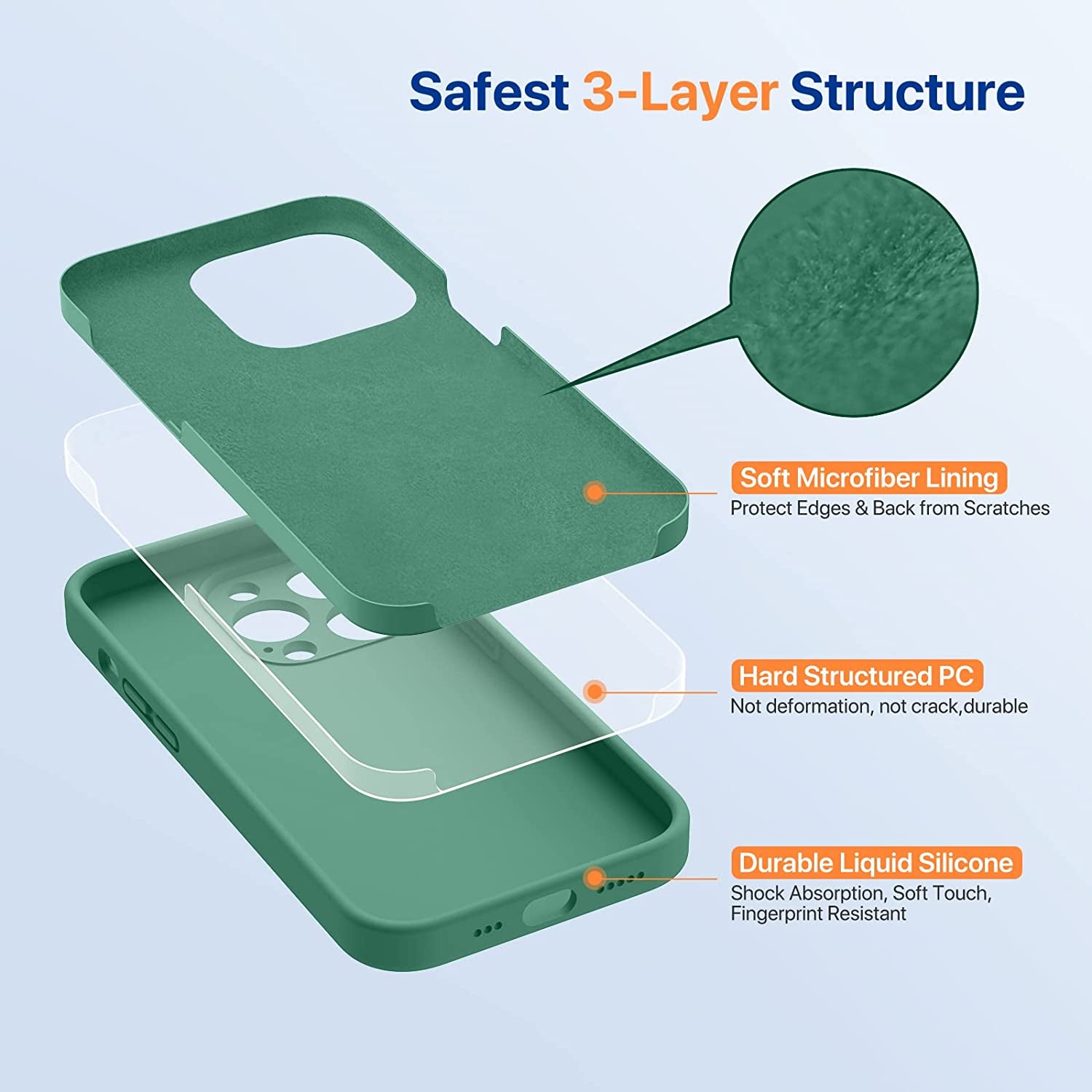 Safest 3-Layer Structure

Soft Microfiber Lining
Protect Edges & Back from Scratches

Hard Structured PC
Not deformation, not crack,durable

Durable Liquid Silicone
Shock Absorption, Soft Touch, Fingerprint Resistant