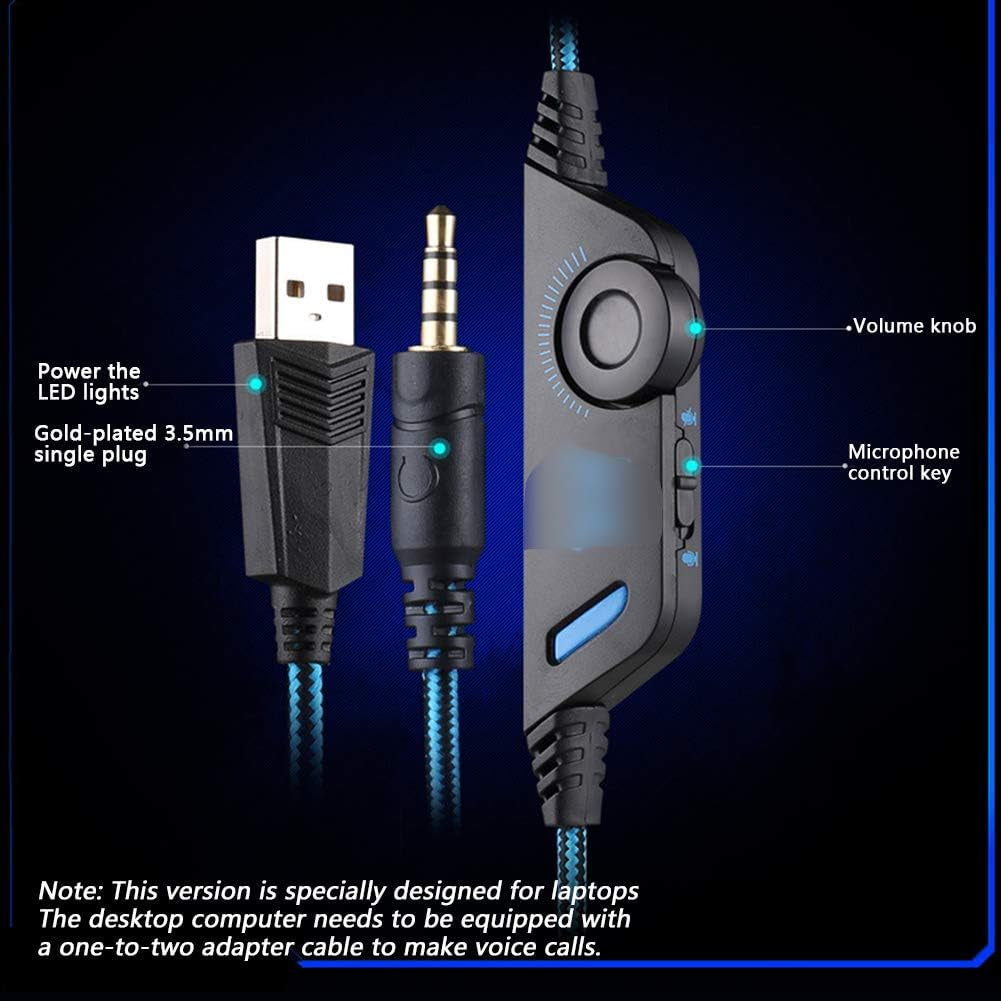 Power the LED lights

Gold-plated 3.5mm single plug

Volume knob

Microphone control key

Note: This version is specially designed for laptops
The desktop computer needs to be equipped with a one-to-two adapter cable to make voice calls.