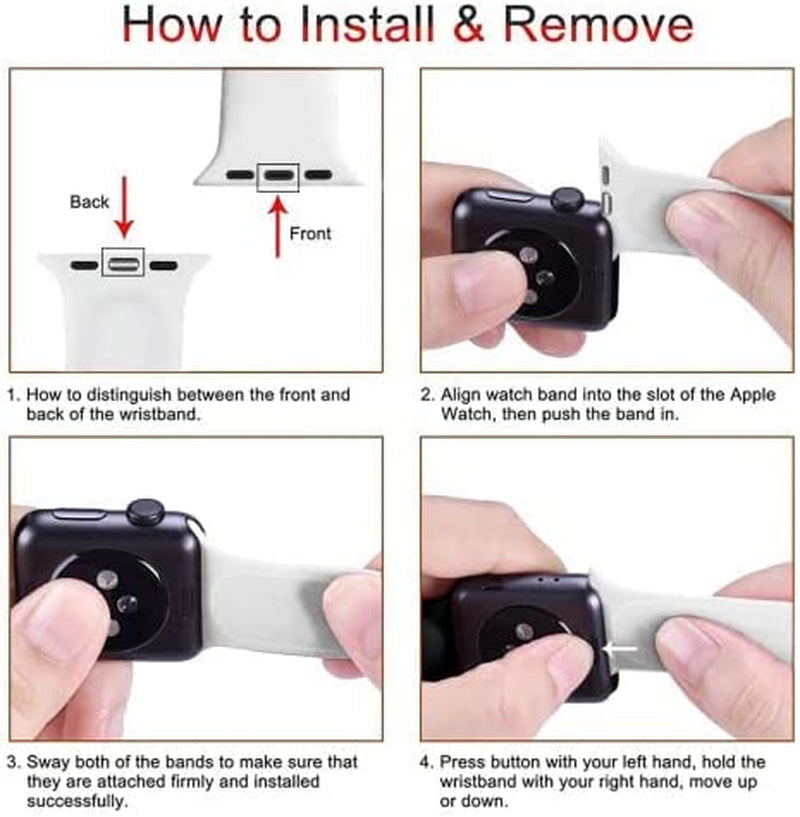 How to Install & Remove

Back

Front

1. How to distinguish between the front and back of the wristband.

2. Align watch band into the slot of the Apple Watch, then push the band in.

3. Sway both of the bands to make sure that they are attached firmly and installed successfully.

4. Press button with your left hand, hold the wristband with your right hand, move up or down.