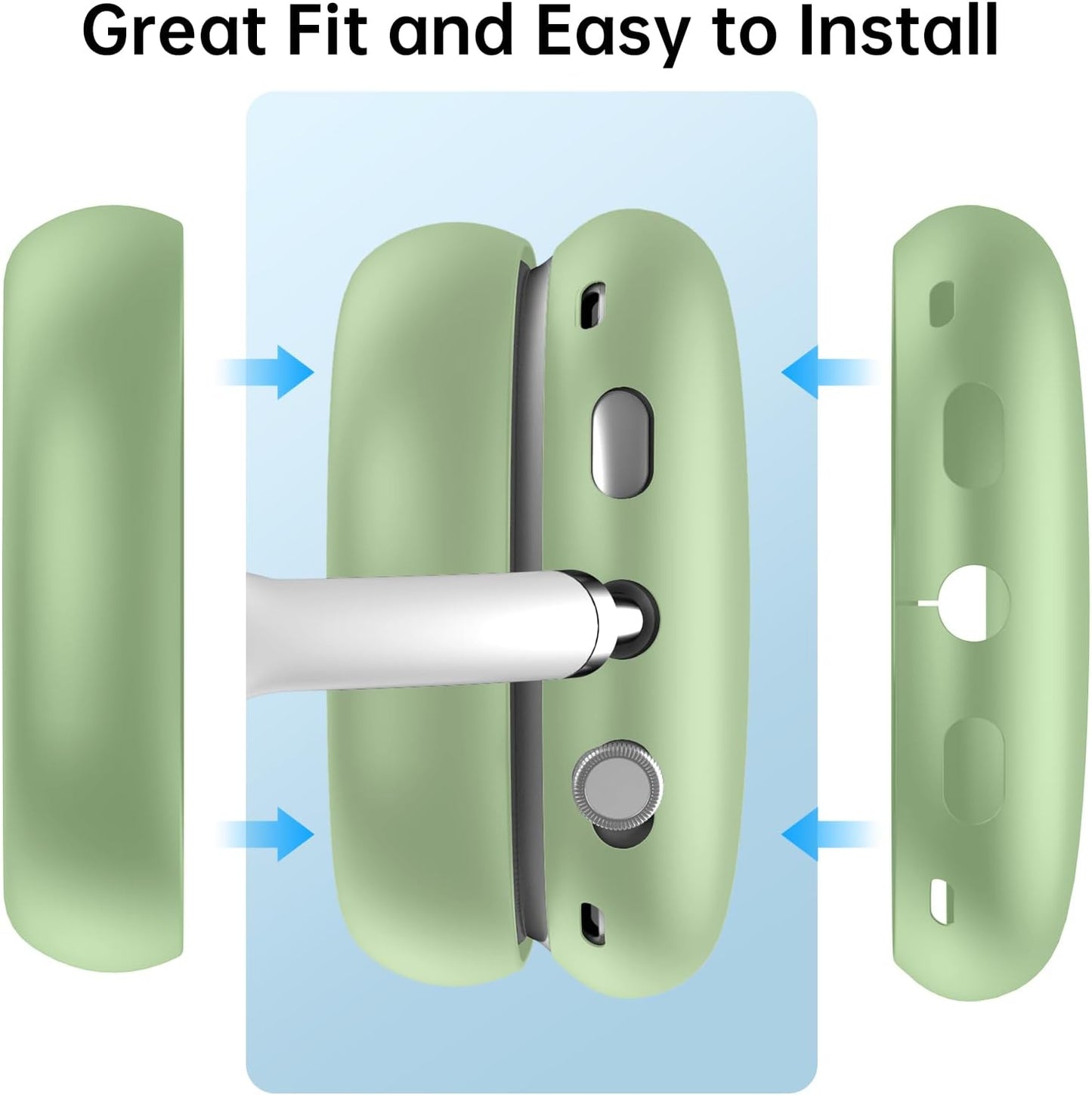 Great Fit and Easy to Install