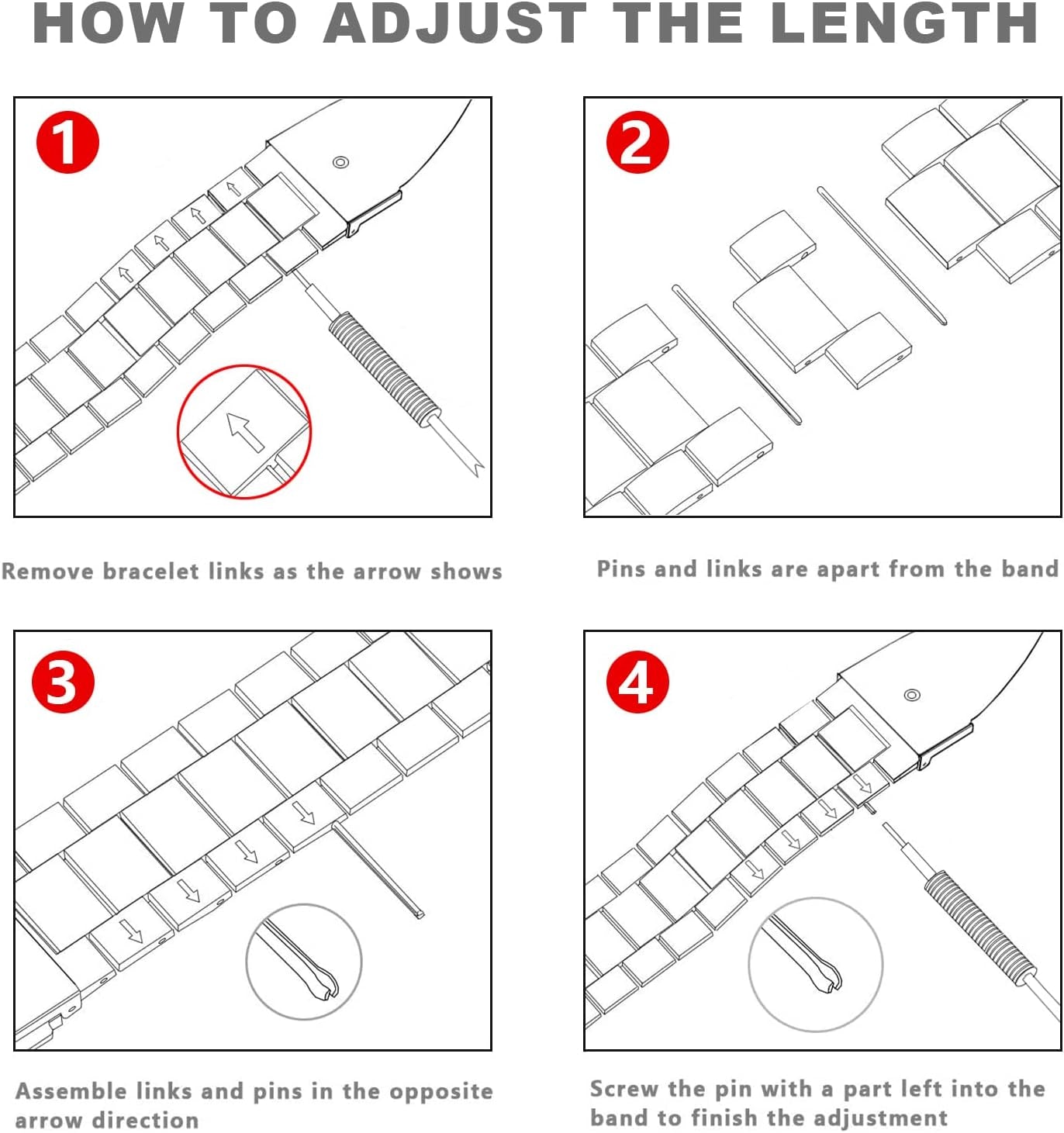 HOW TO ADJUST THE LENGTH

1

Remove bracelet links as the arrow shows

2

Pins and links are apart from the band

3

Assemble links and pins in the opposite arrow direction

4

Screw the pin with a part left into the band to finish the adjustment