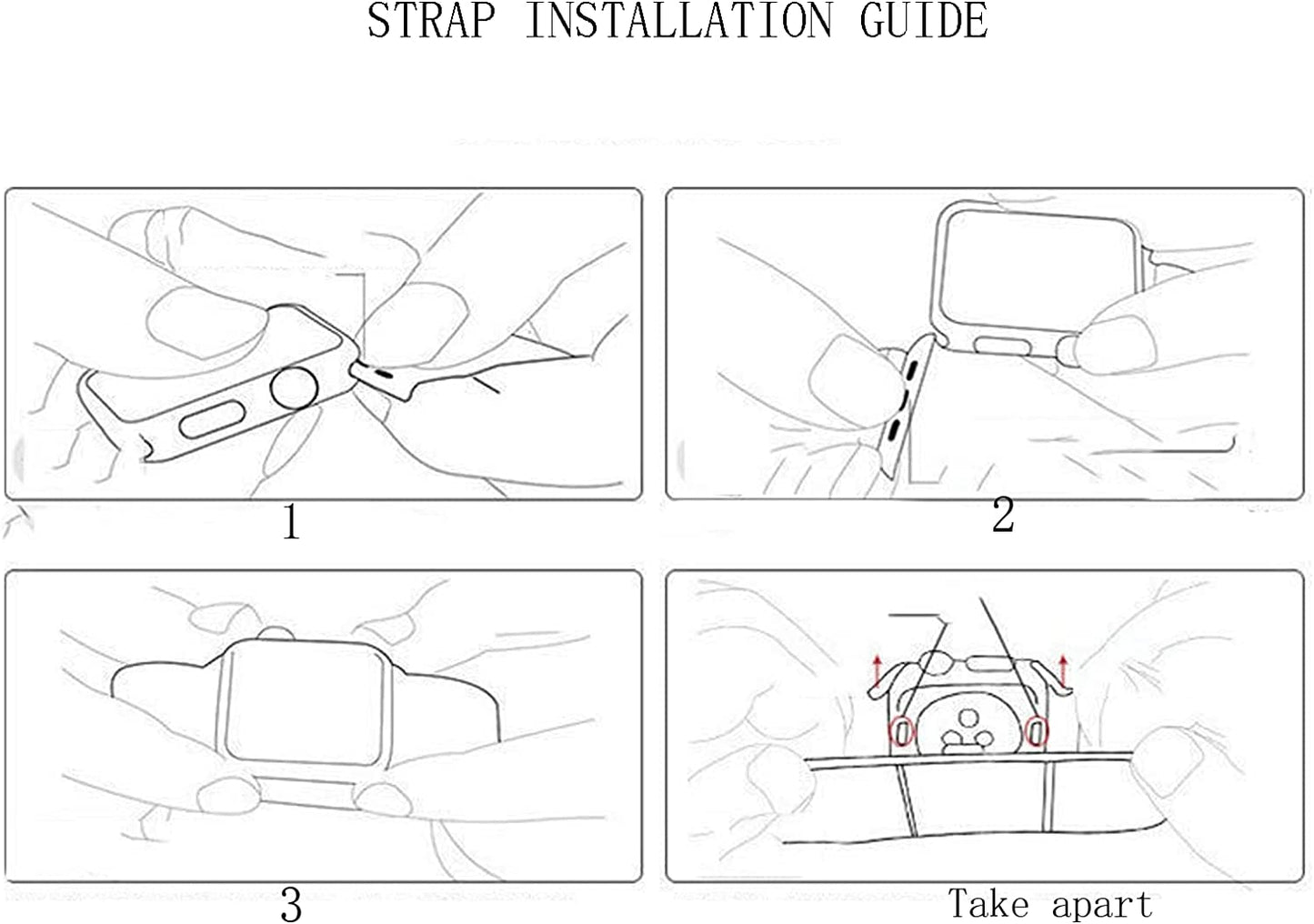 STRAP INSTALLATION GUIDE

1

2

3

Take apart