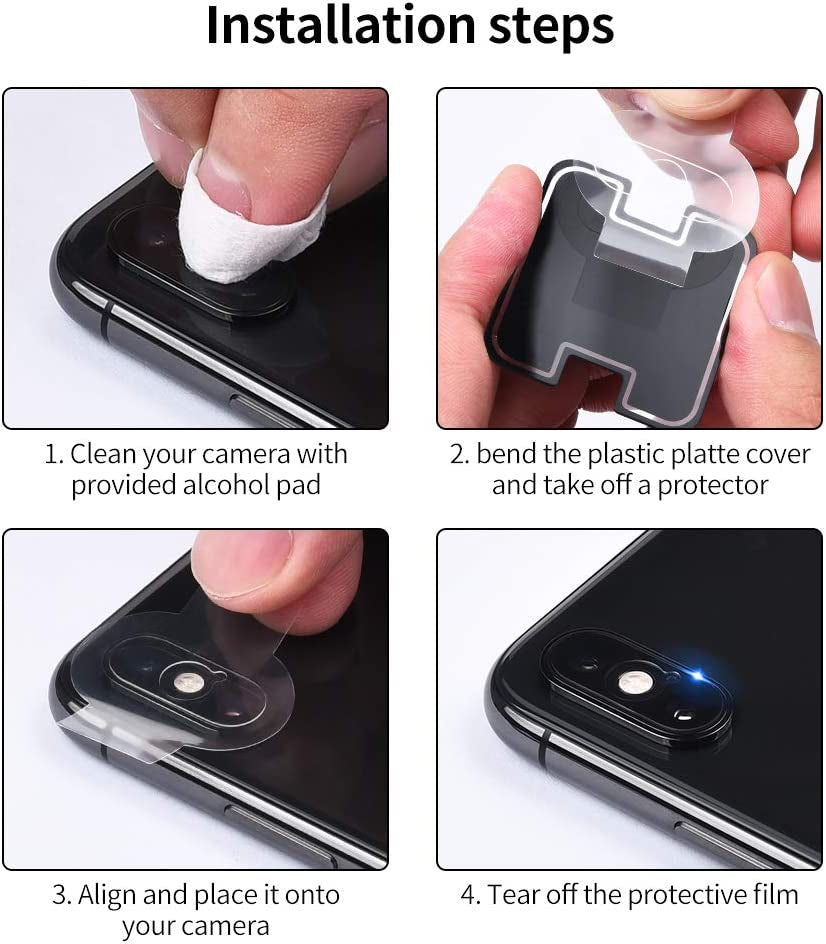 Installation steps

1. Clean your camera with provided alcohol pad

2. bend the plastic platte cover and take off a protector

3. Align and place it onto your camera

4. Tear off the protective film