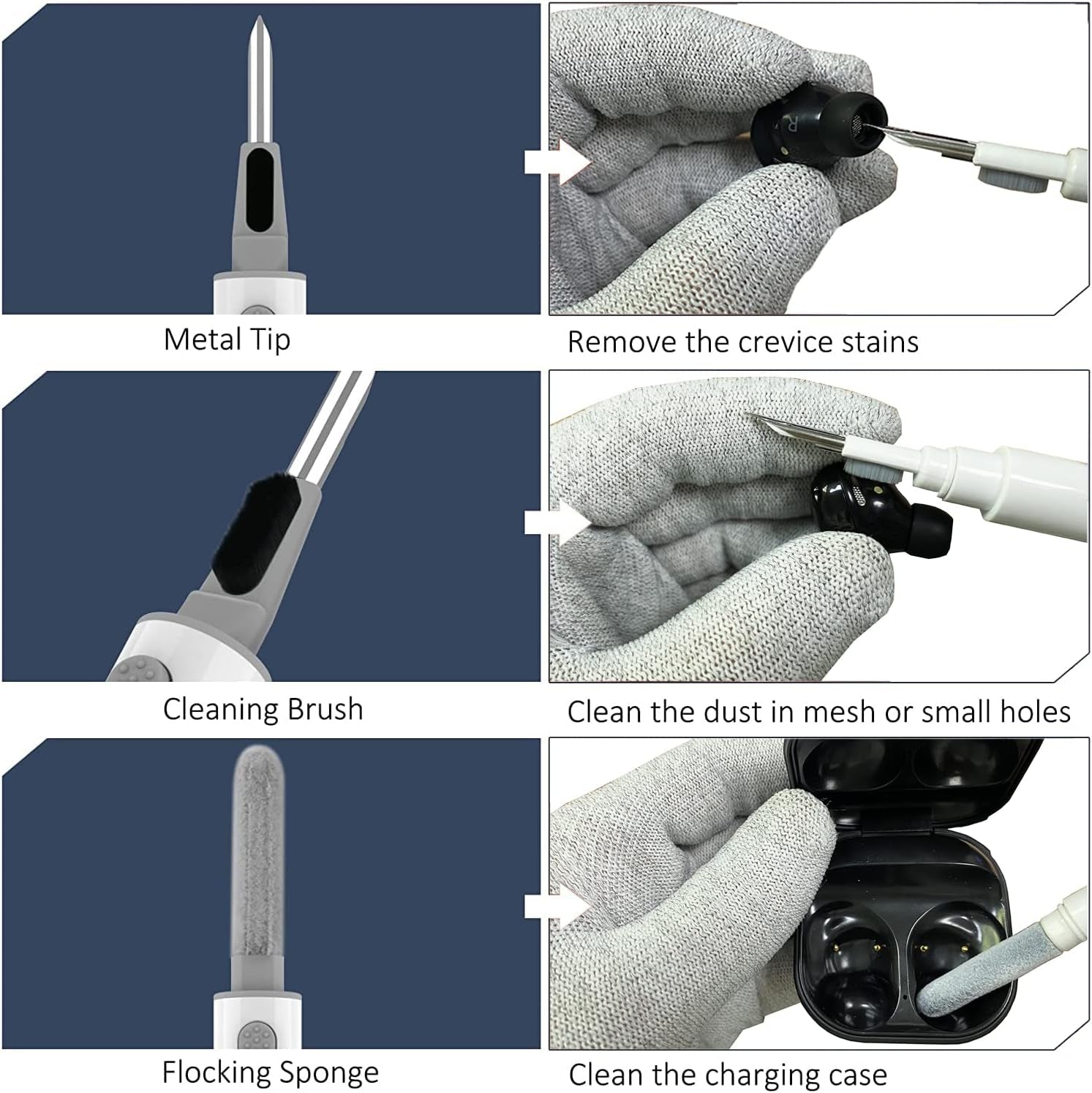 Metal Tip

Remove the crevice stains

Cleaning Brush

Clean the dust in mesh or small holes

Flocking Sponge

Clean the charging case