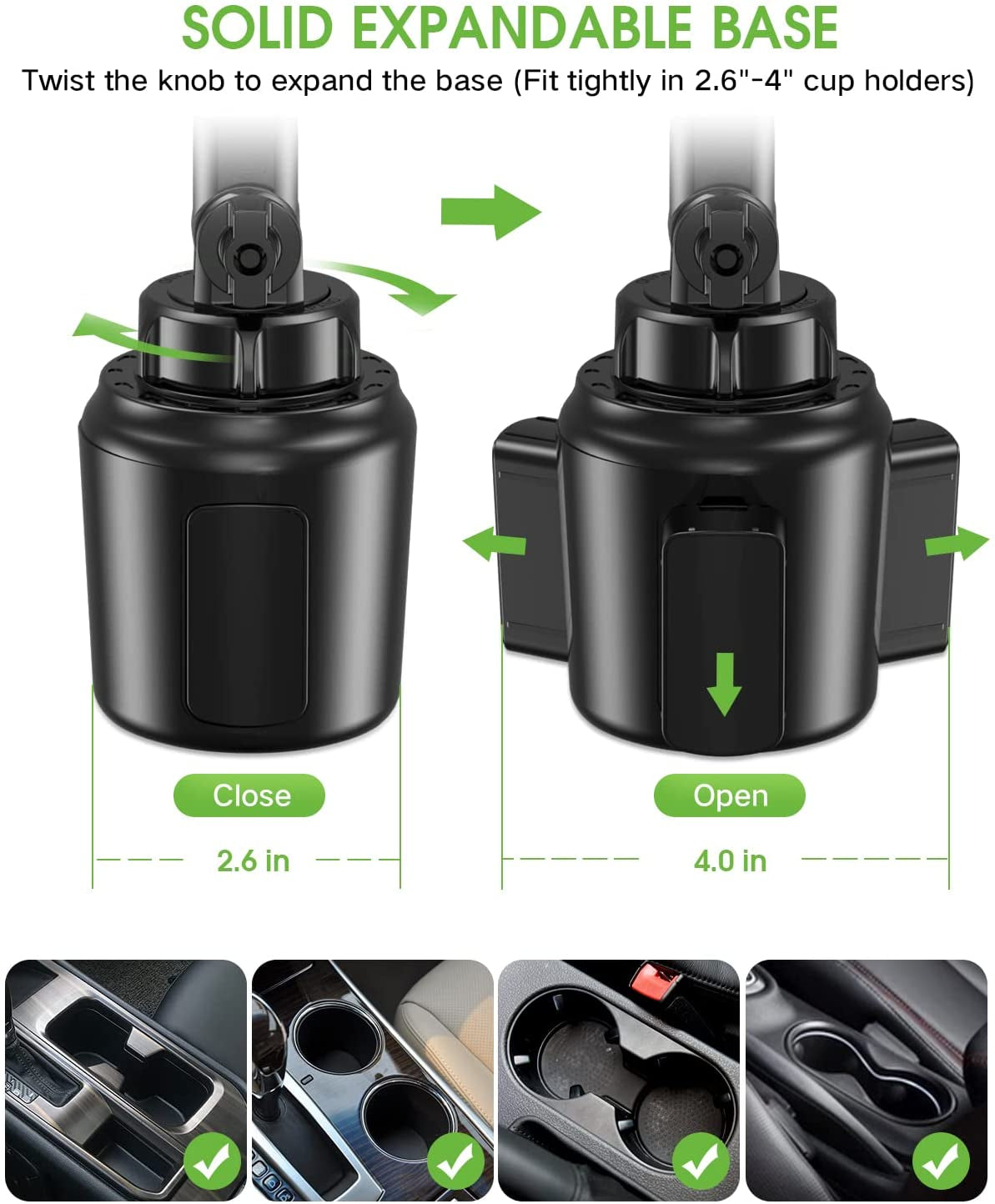 SOLID EXPANDABLE BASE

Twist the knob to expand the base (Fit tightly in 2.6"-4" cup holders)

Close

2.6 in

Open

4.0 in