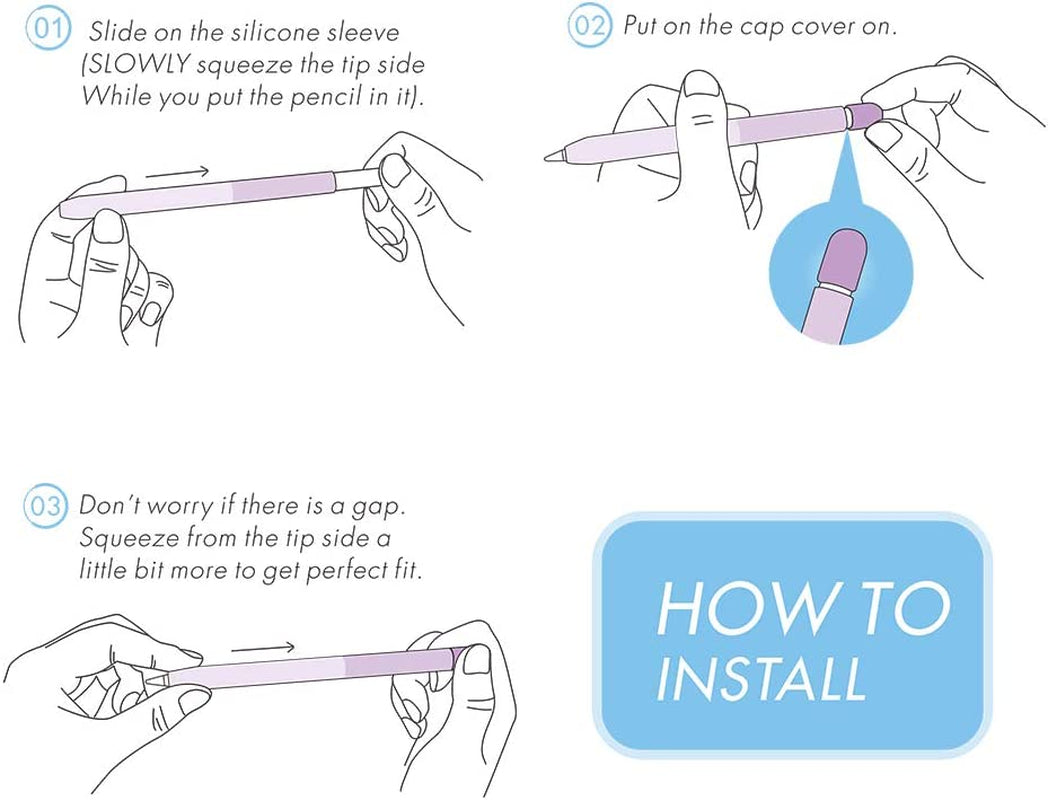 01 Slide on the silicone sleeve (SLOWLY squeeze the tip side While you put the pencil in it).

02 Put on the cap cover on.

03 Don't worry if there is a gap. Squeeze from the tip side a little bit more to get perfect fit.

HOW TO INSTALL