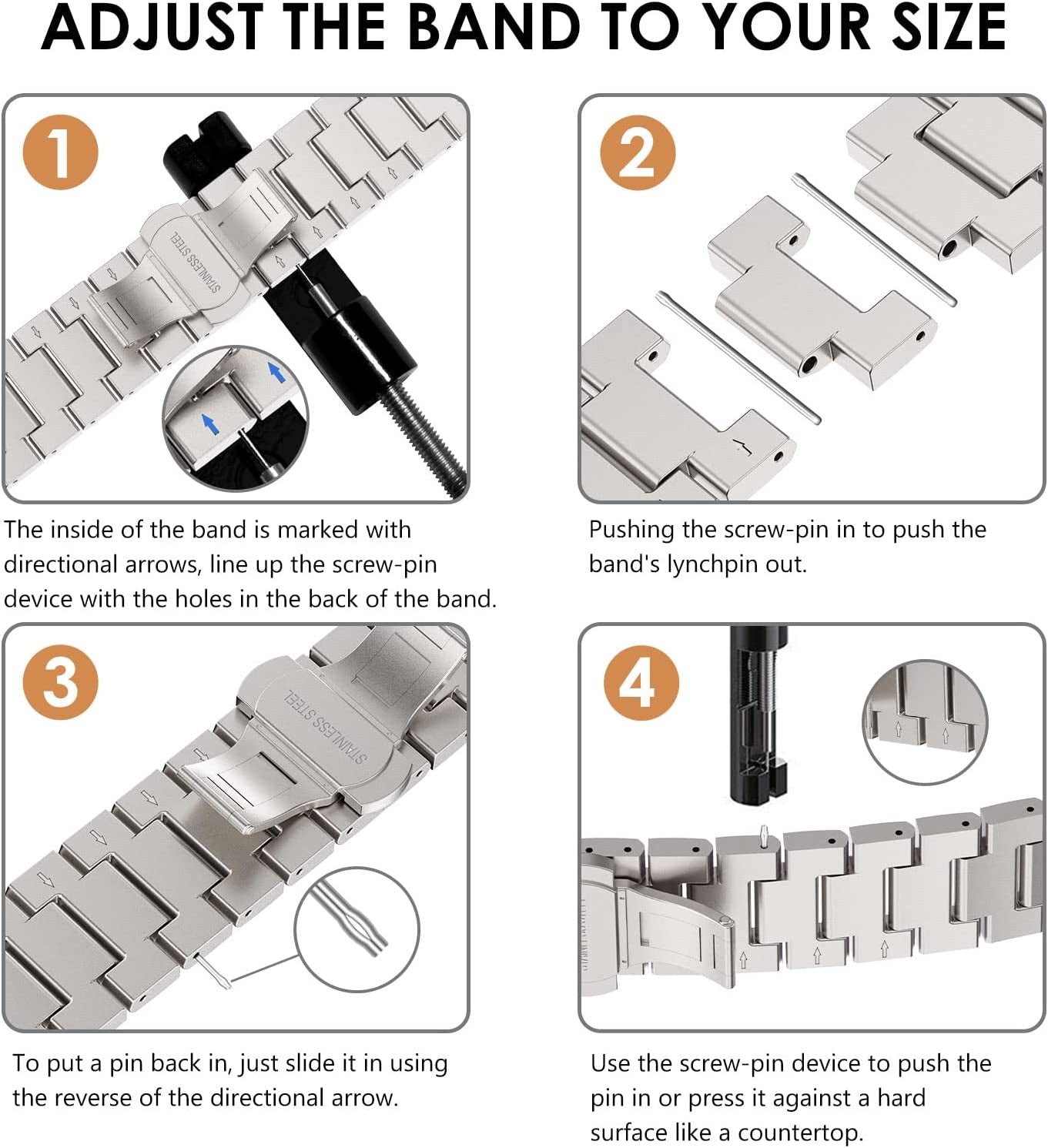 ADJUST THE BAND TO YOUR SIZE

1

STAINLESS STEEL

The inside of the band is marked with directional arrows, line up the screw-pin device with the holes in the back of the band.

2

Pushing the screw-pin in to push the band's lynchpin out.

3

STAINLESS STEEL

To put a pin back in, just slide it in using the reverse of the directional arrow.

4

Use the screw-pin device to push the pin in or press it against a hard surface like a countertop.