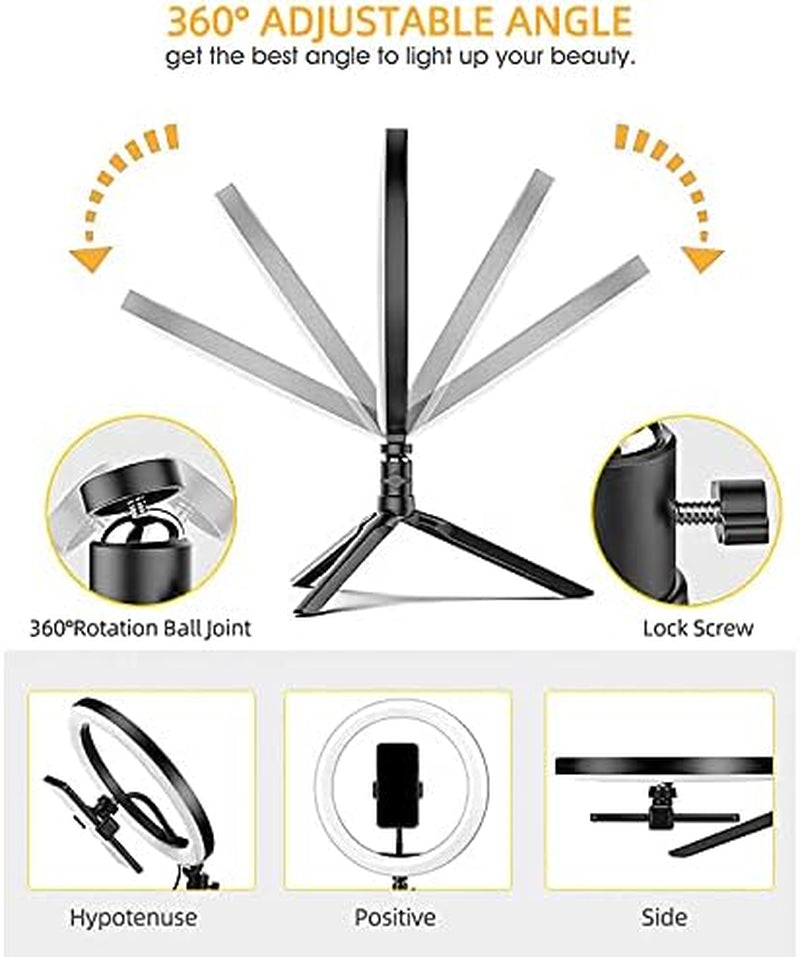 360° ADJUSTABLE ANGLE
get the best angle to light up your beauty.

360°Rotation Ball Joint

Lock Screw

Hypotenuse

Positive

Side